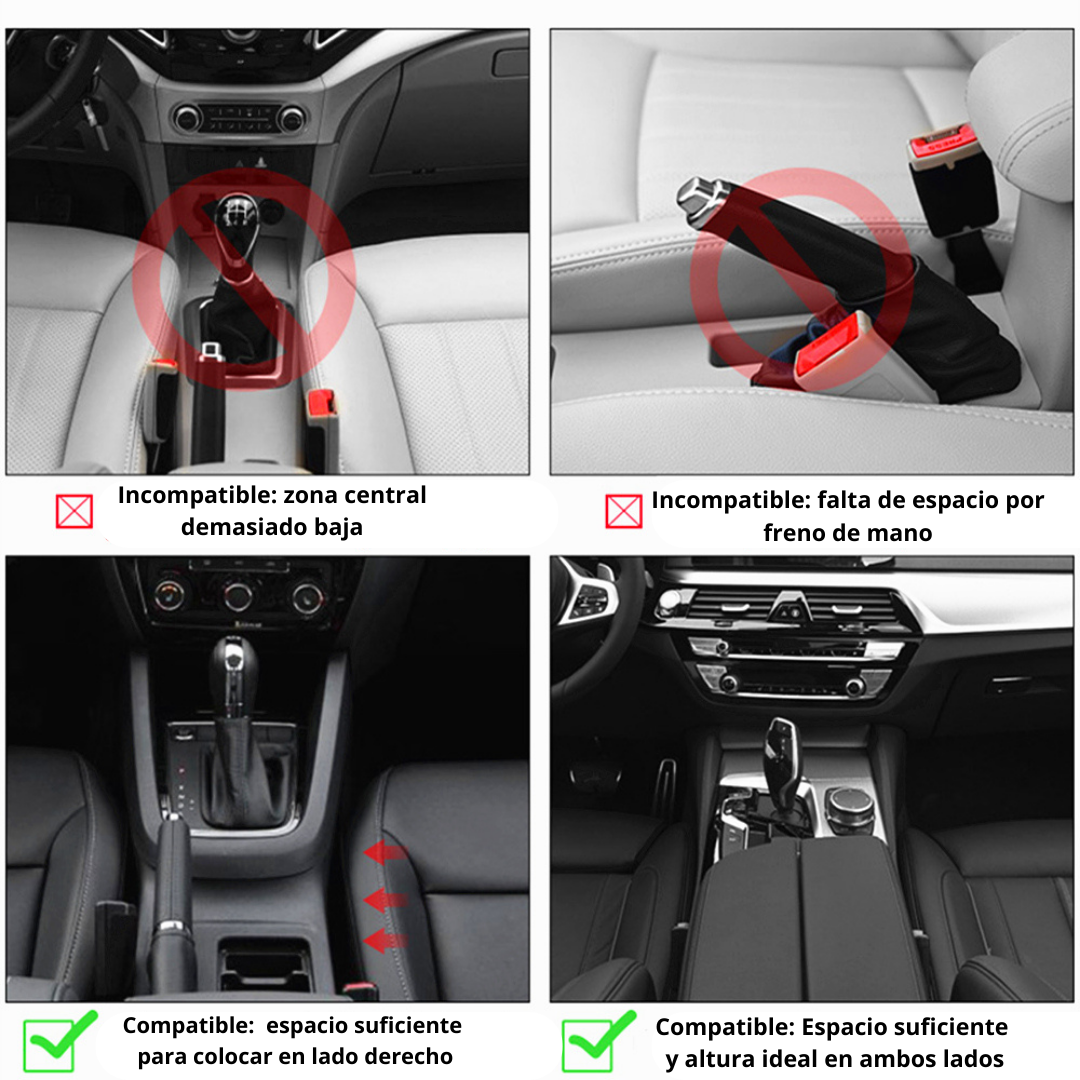 Incompatible: zona central demasiado baja

Incompatible: falta de espacio por freno de mano

Compatible: espacio suficiente para colocar en lado derecho

Compatible: Espacio suficiente y altura ideal en ambos lados