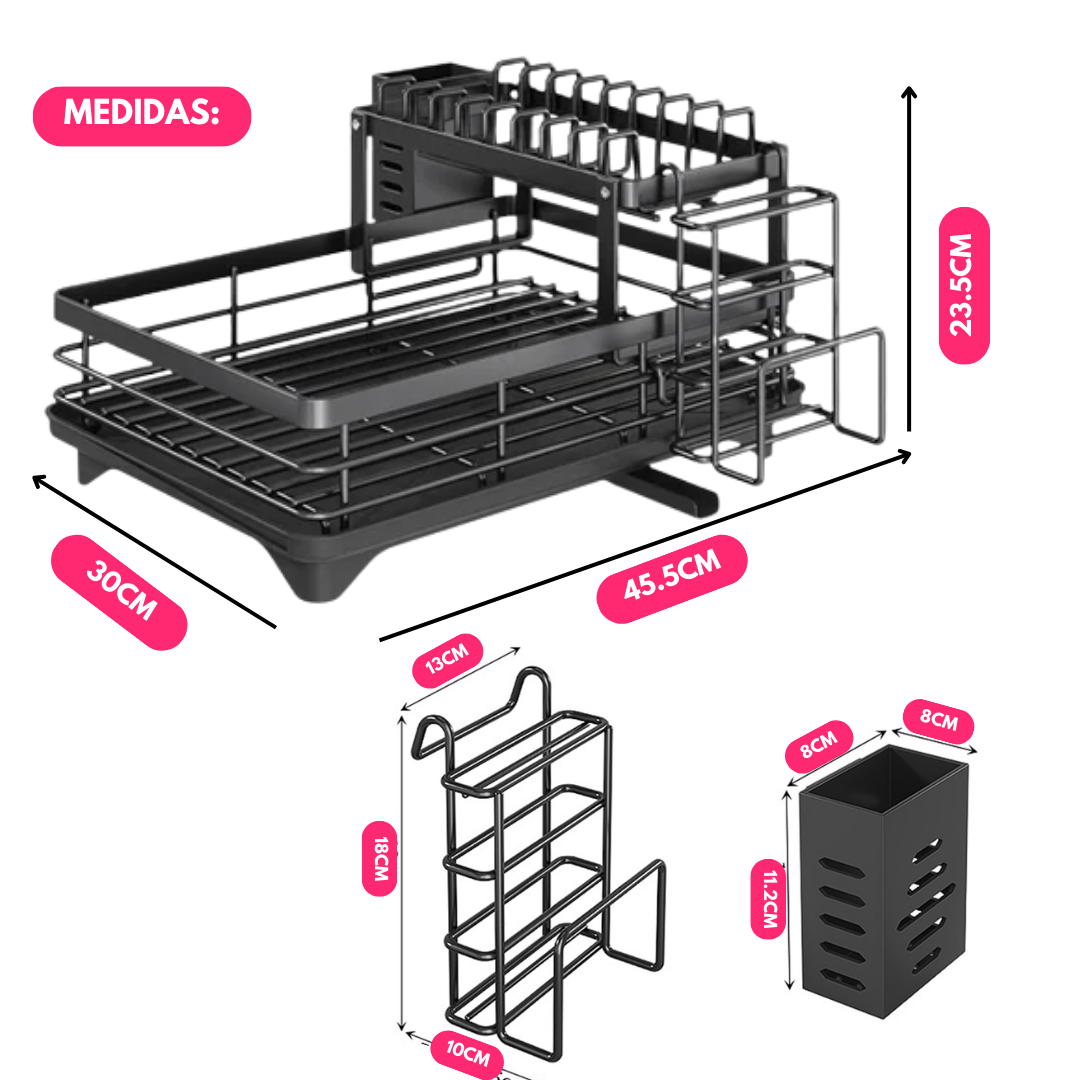 MEDIDAS:

23.5CM

30CM

45.5CM

13CM

18CM

10CM

8CM

8CM

11.2CM