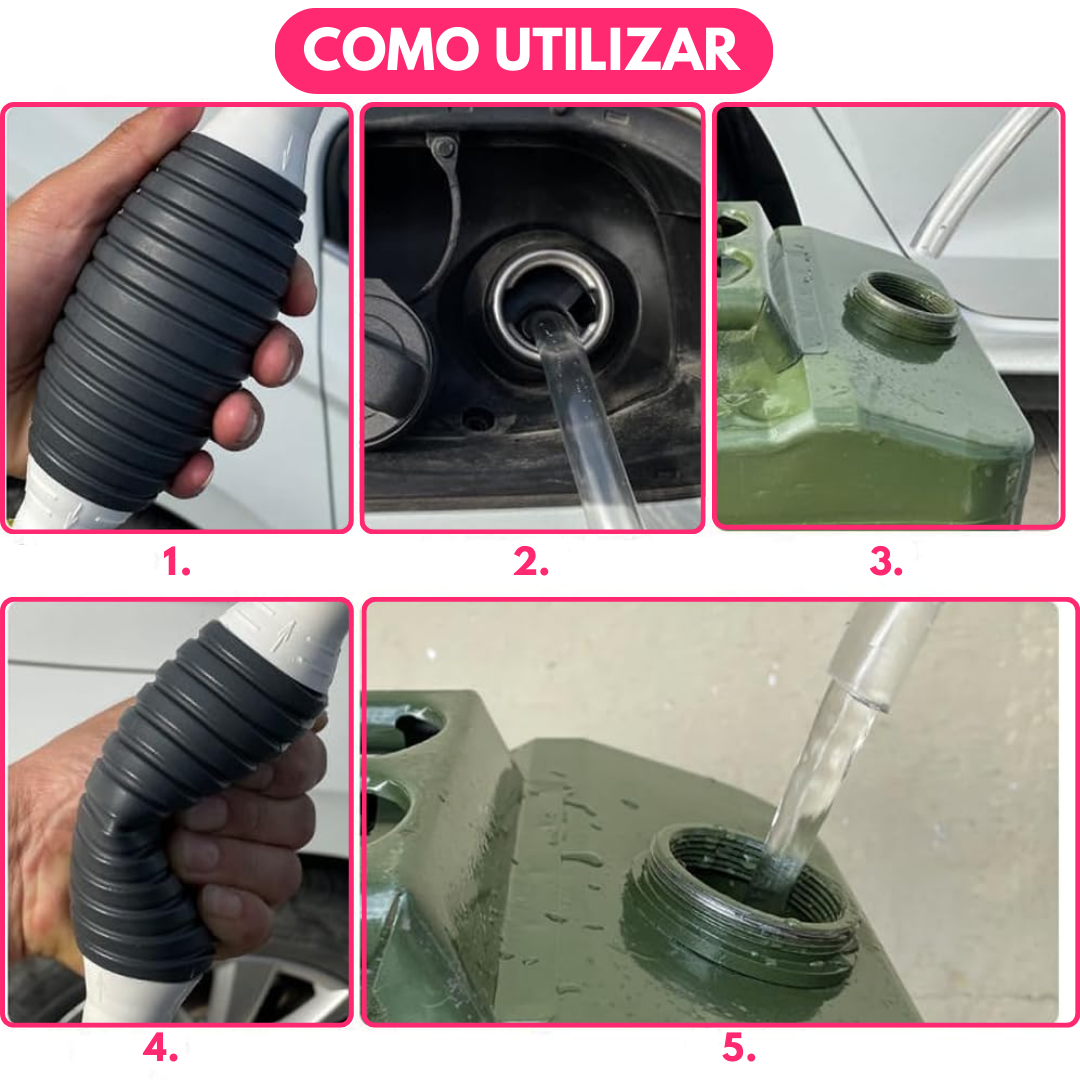 COMO UTILIZAR

1.

2.

3.

4.

5.