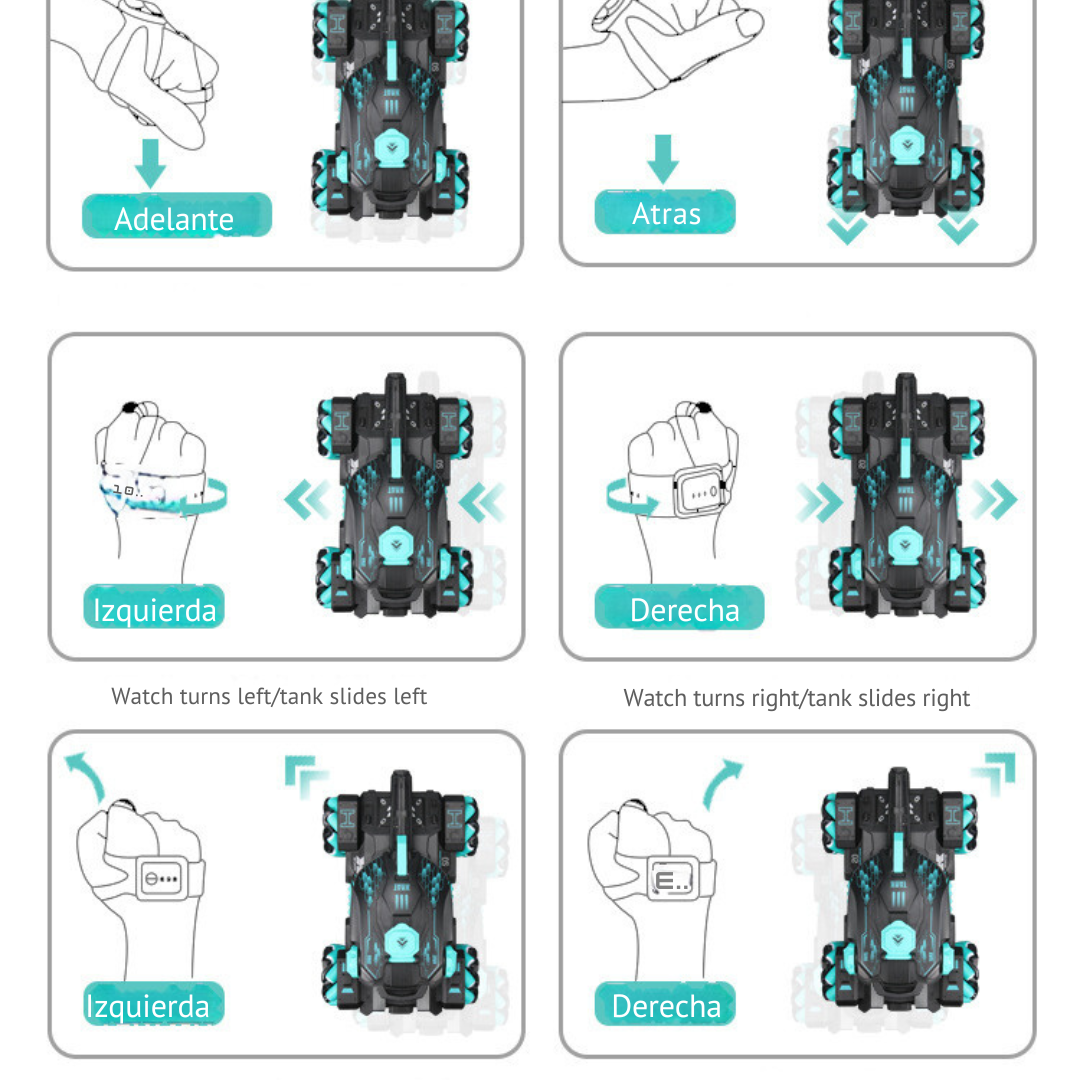 Adelante

Atras

Izquierda

Derecha

Watch turns left/tank slides left

Watch turns right/tank slides right

Izquierda

Derecha