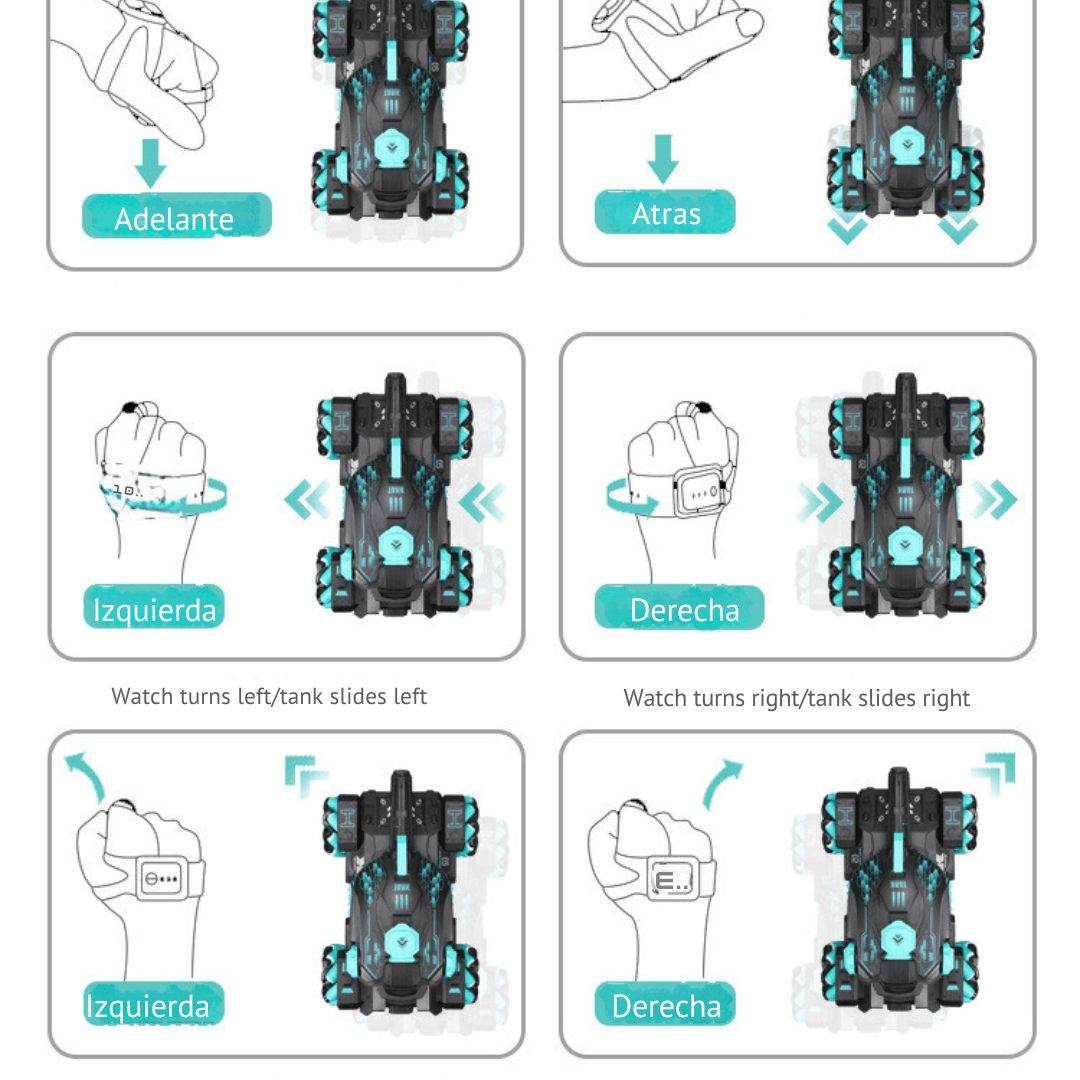 Adelante

Atras

Izquierda

Derecha

Watch turns left/tank slides left

Watch turns right/tank slides right

Izquierda

Derecha