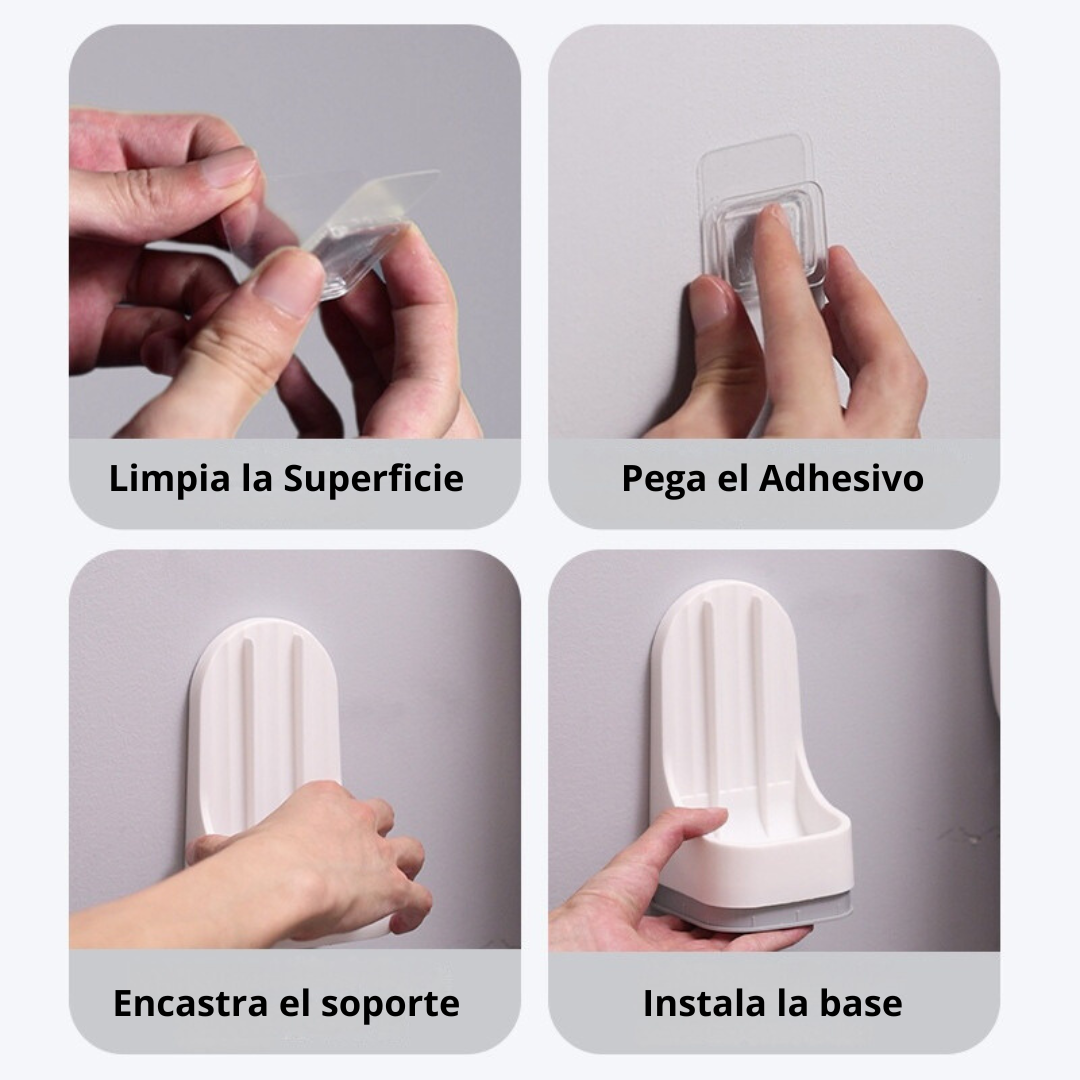 Limpia la Superficie

Pega el Adhesivo

Encastra el soporte

Instala la base