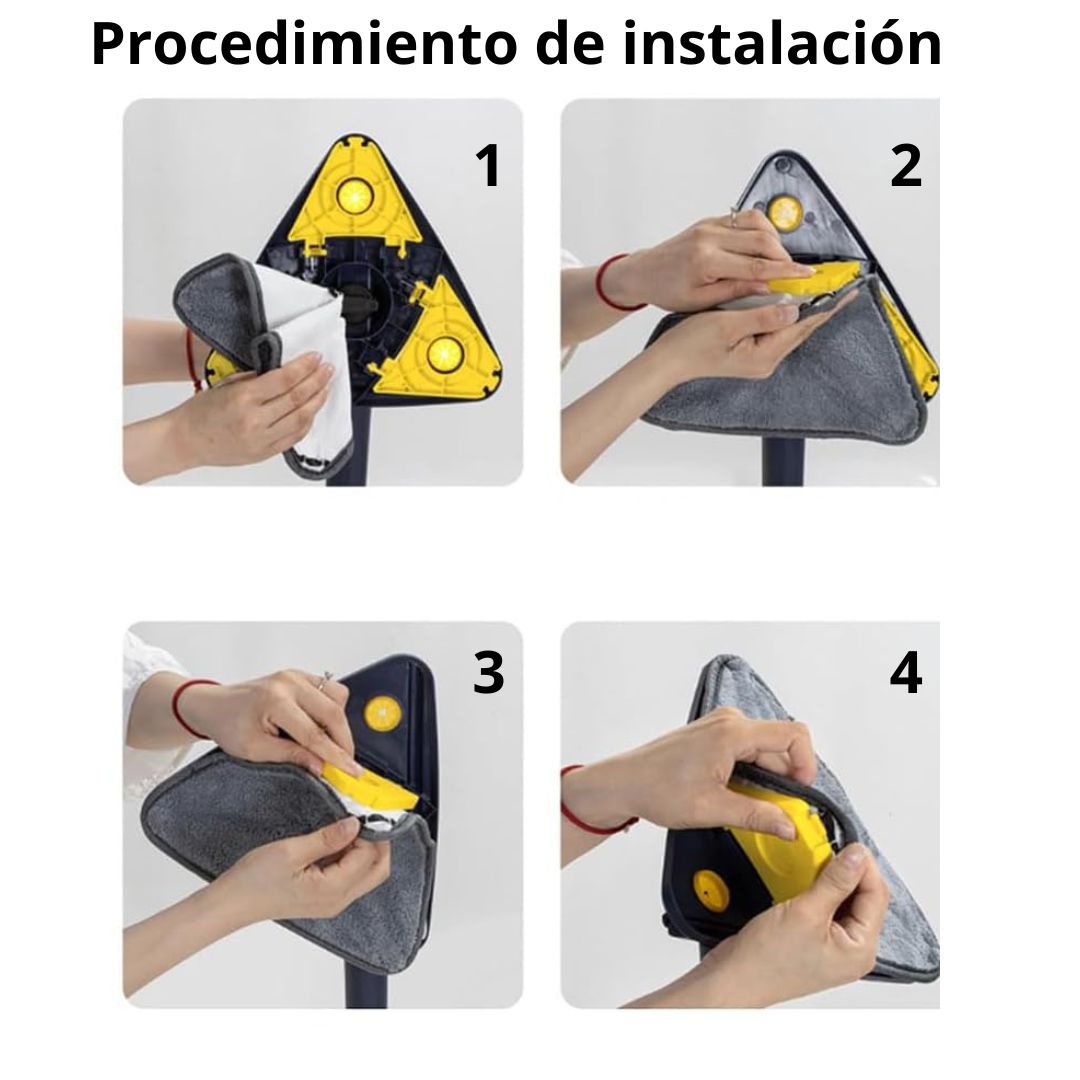 Procedimiento de instalación

1

2

3

4