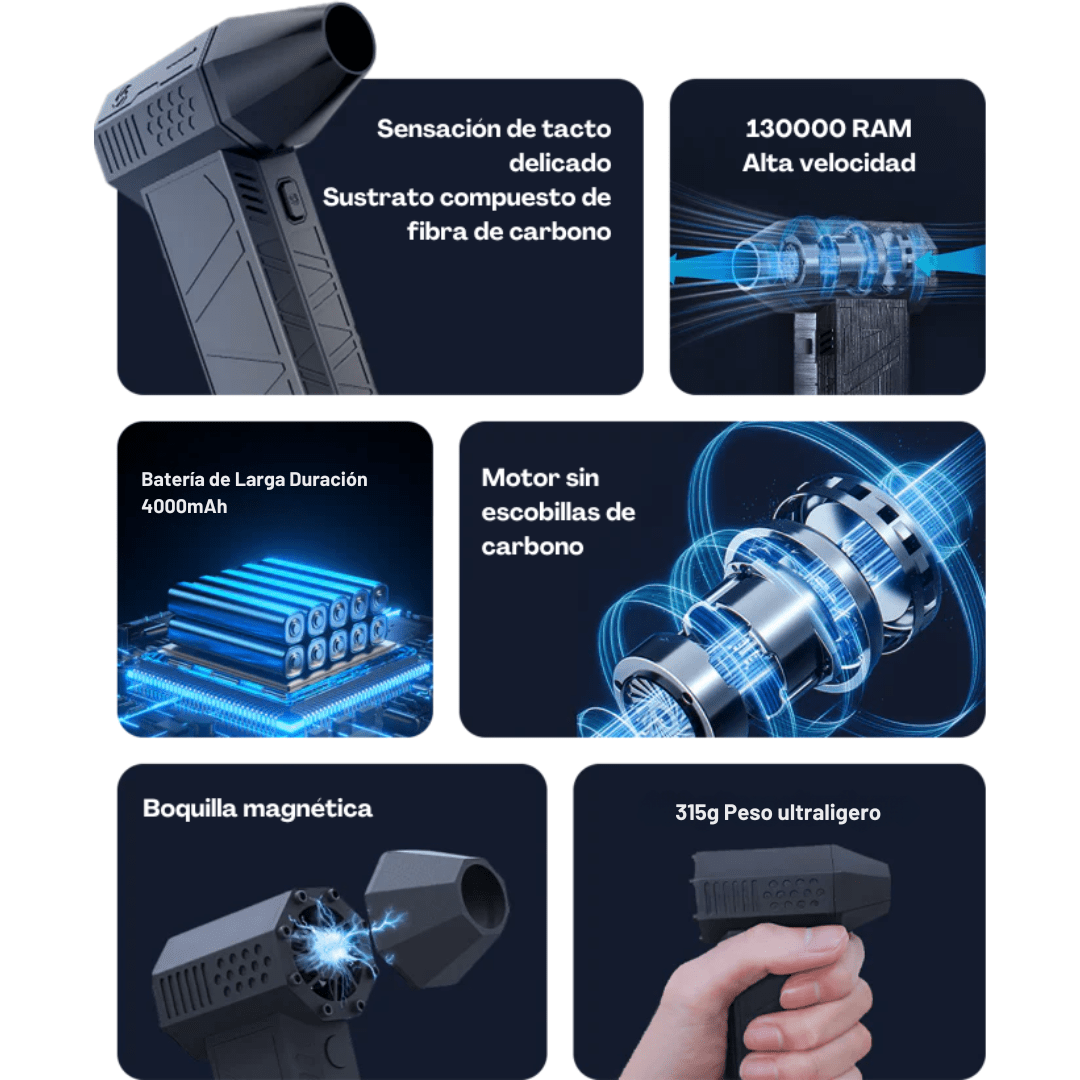 Sensación de tacto delicado
Sustrato compuesto de fibra de carbono

130000 RAM
Alta velocidad

Batería de Larga Duración
4000mAh

Motor sin escobillas de carbono

Boquilla magnética

315g Peso ultraligero