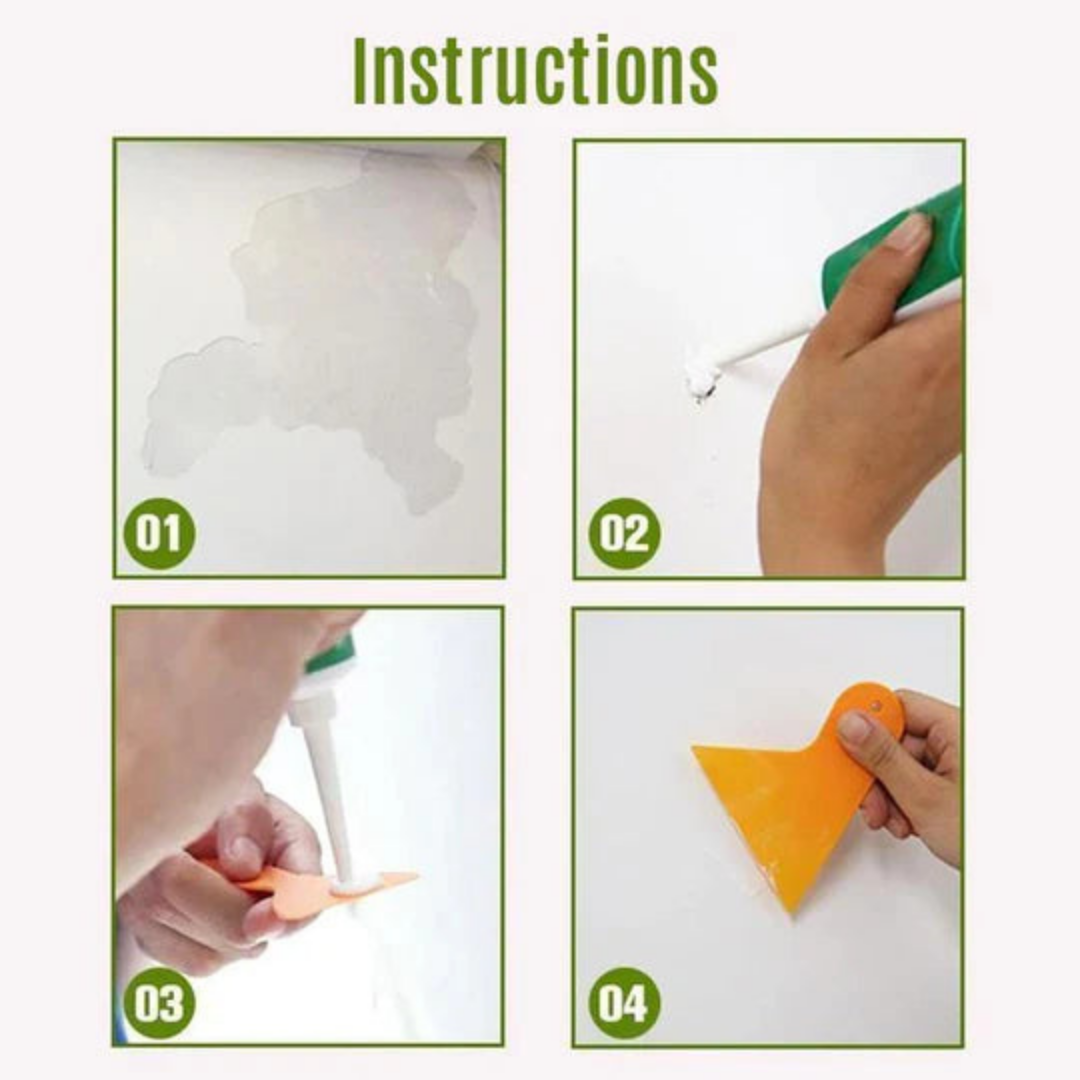 Instructions

01

02

03

04