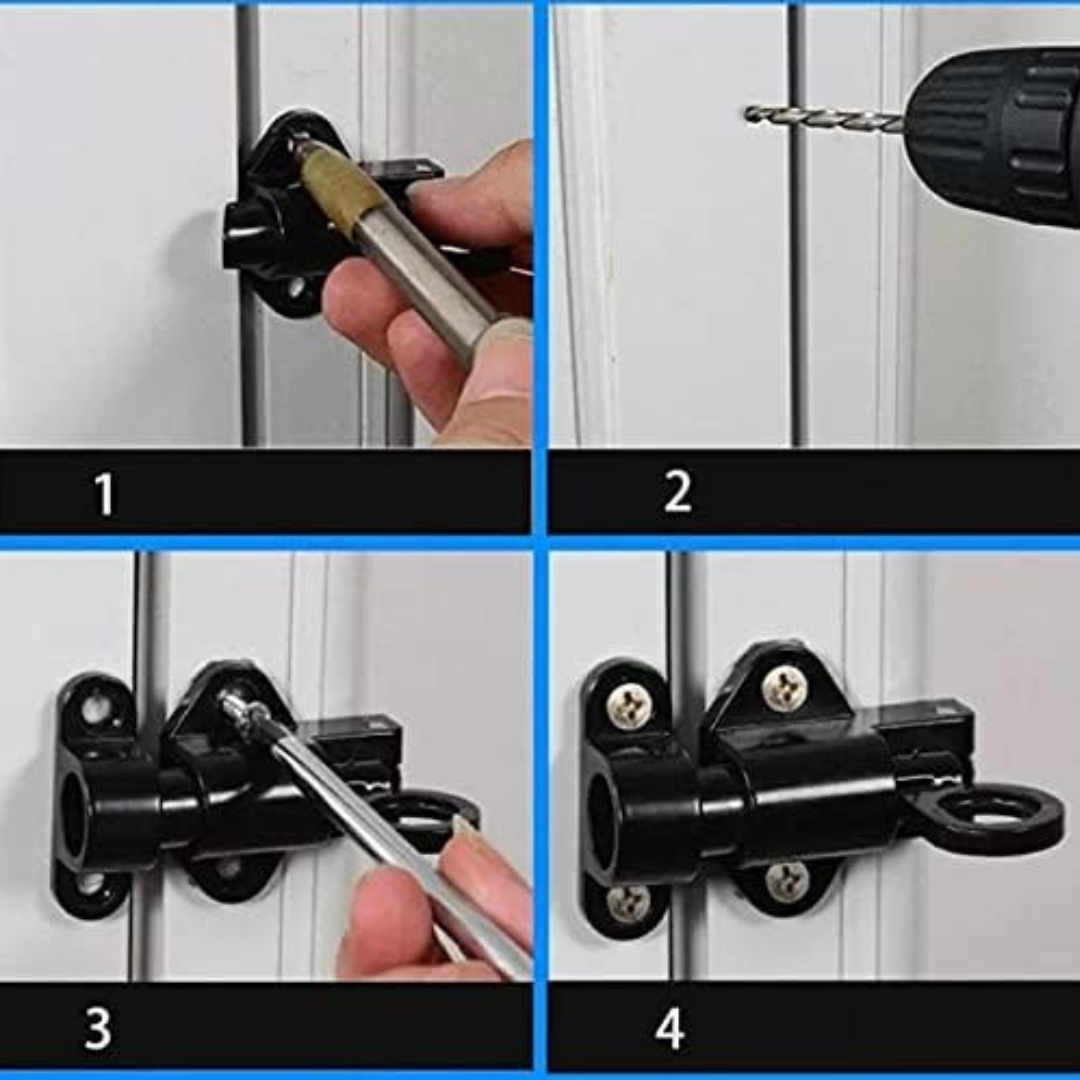 1

2

3

4