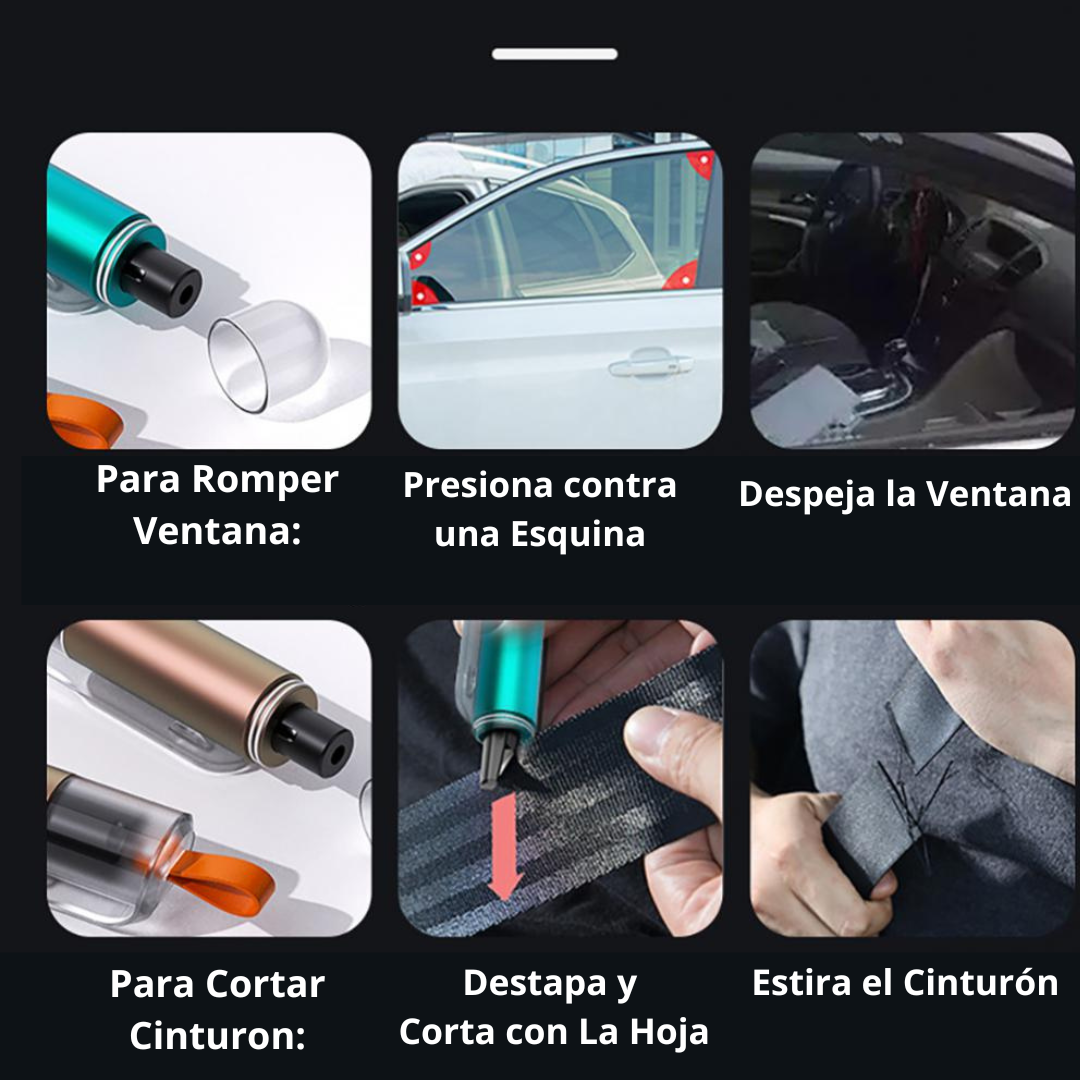 Para Romper Ventana:

Presiona contra una Esquina

Despeja la Ventana

Para Cortar Cinturon:

Destapa y Corta con La Hoja

Estira el Cinturón