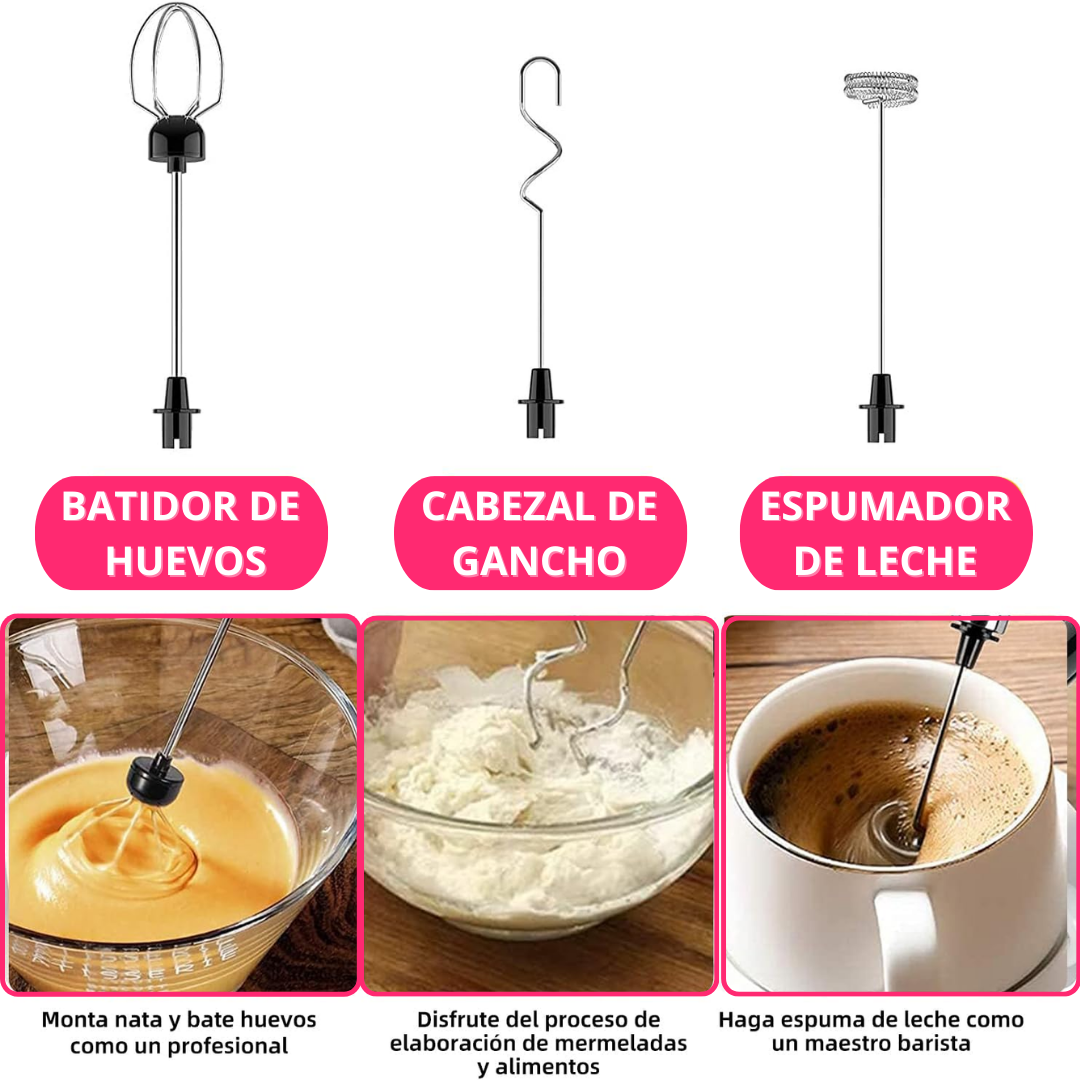 BATIDOR DE HUEVOS

CABEZAL DE GANCHO

ESPUMADOR DE LECHE

Monta nata y bate huevos como un profesional

Disfrute del proceso de elaboración de mermeladas y alimentos

Haga espuma de leche como un maestro barista