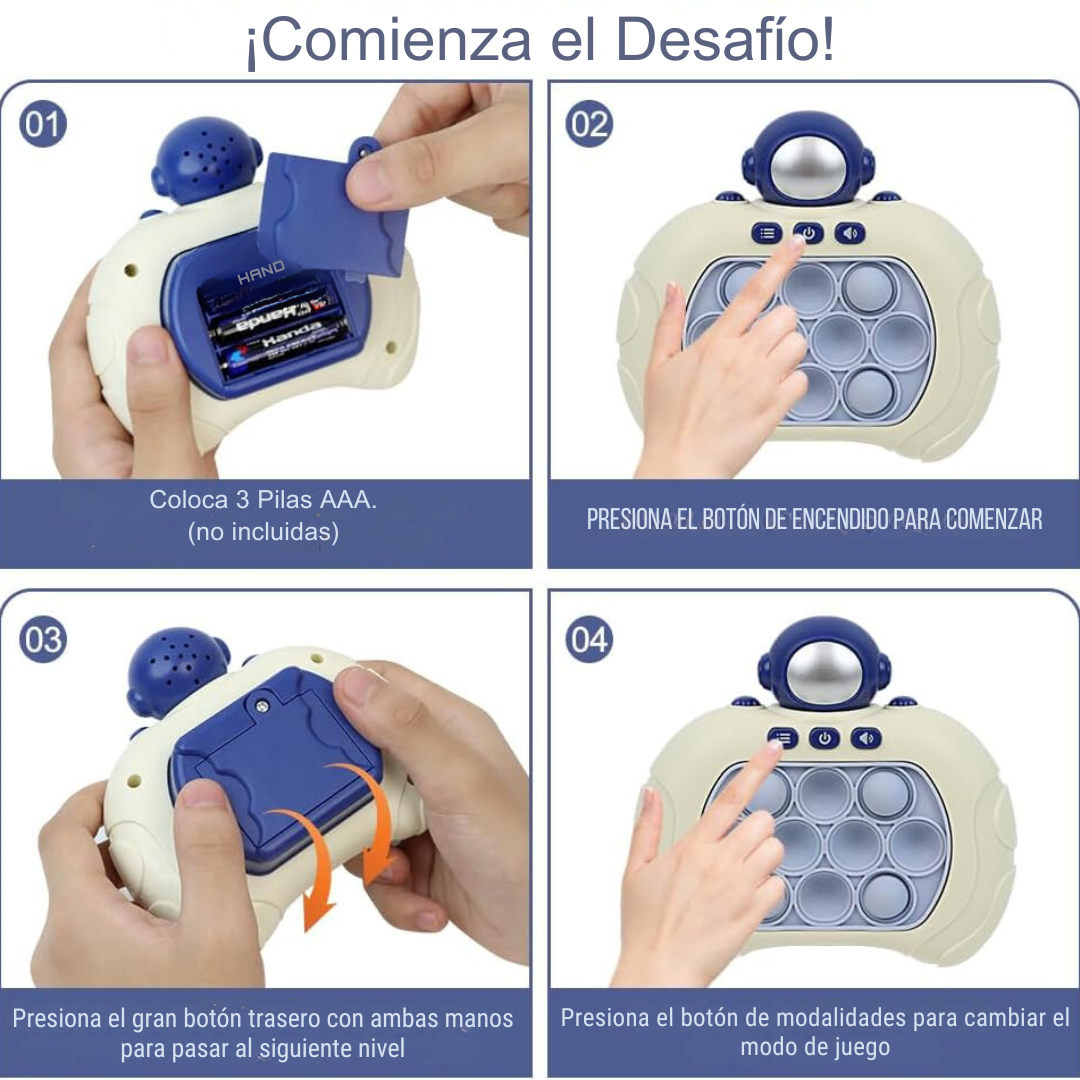 ¡Comienza el Desafío!

01

HAND

Handa

Handa

Coloca 3 Pilas AAA.
(no incluidas)

02

PRESIONA EL BOTÓN DE ENCENDIDO PARA COMENZAR

03

Presiona el gran botón trasero con ambas manos para pasar al siguiente nivel

04

Presiona el botón de modalidades para cambiar el modo de juego