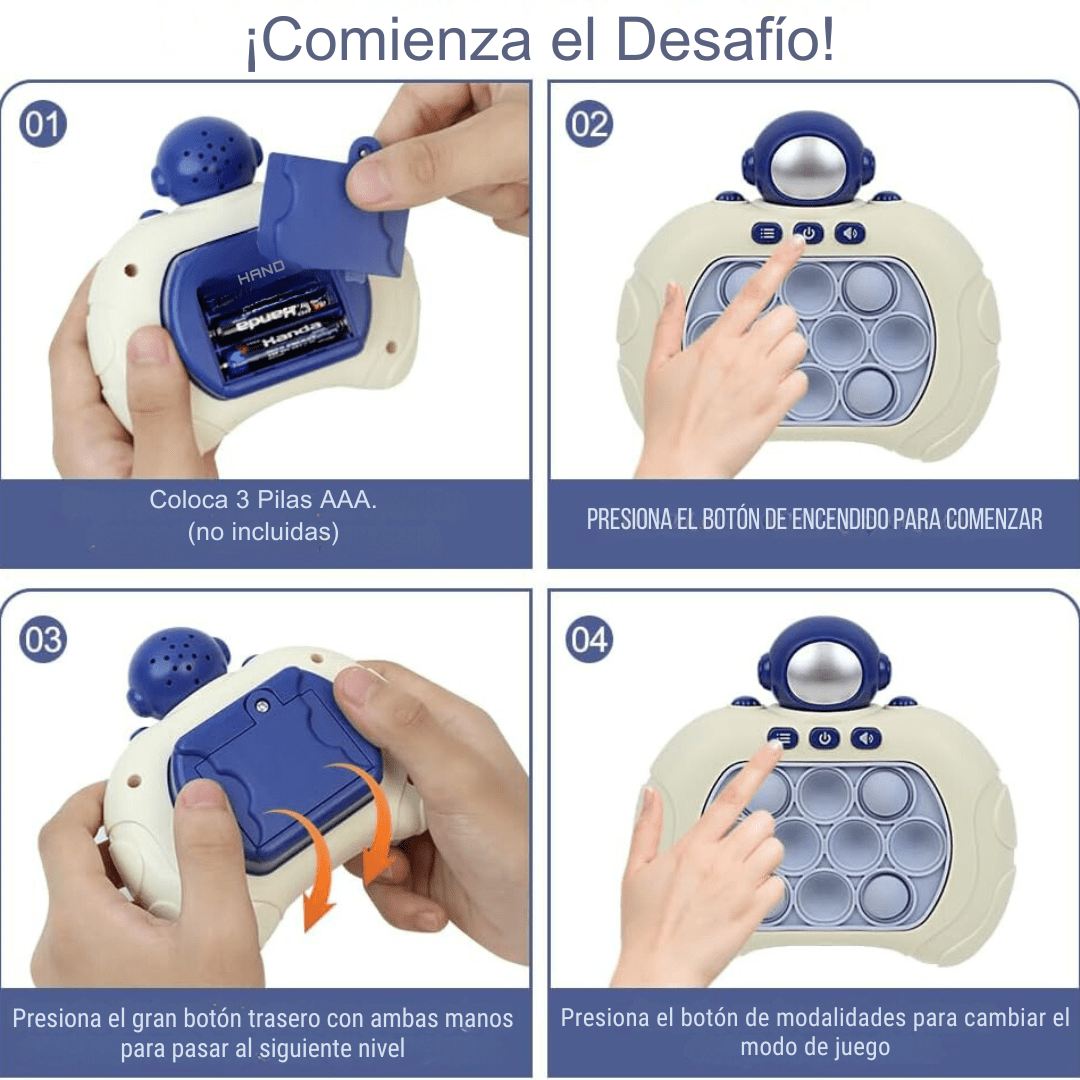 ¡Comienza el Desafío!

01

HAND

Handa

Handa

Coloca 3 Pilas AAA.
(no incluidas)

02

PRESIONA EL BOTÓN DE ENCENDIDO PARA COMENZAR

03

Presiona el gran botón trasero con ambas manos para pasar al siguiente nivel

04

Presiona el botón de modalidades para cambiar el modo de juego