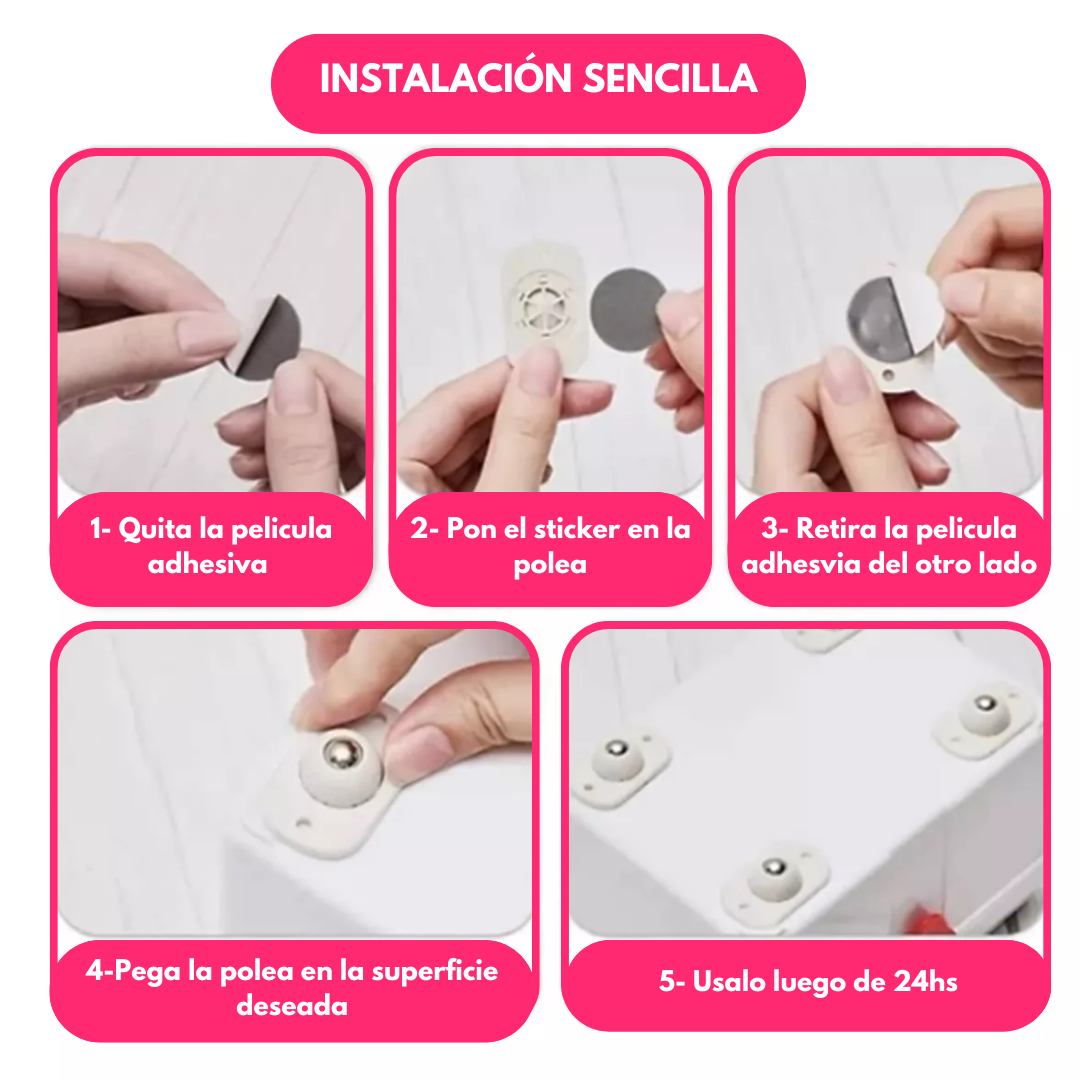 INSTALACIÓN SENCILLA

1- Quita la pelicula adhesiva

2- Pon el sticker en la polea

3- Retira la pelicula adhesvia del otro lado

4-Pega la polea en la superficie deseada

5- Usalo luego de 24hs