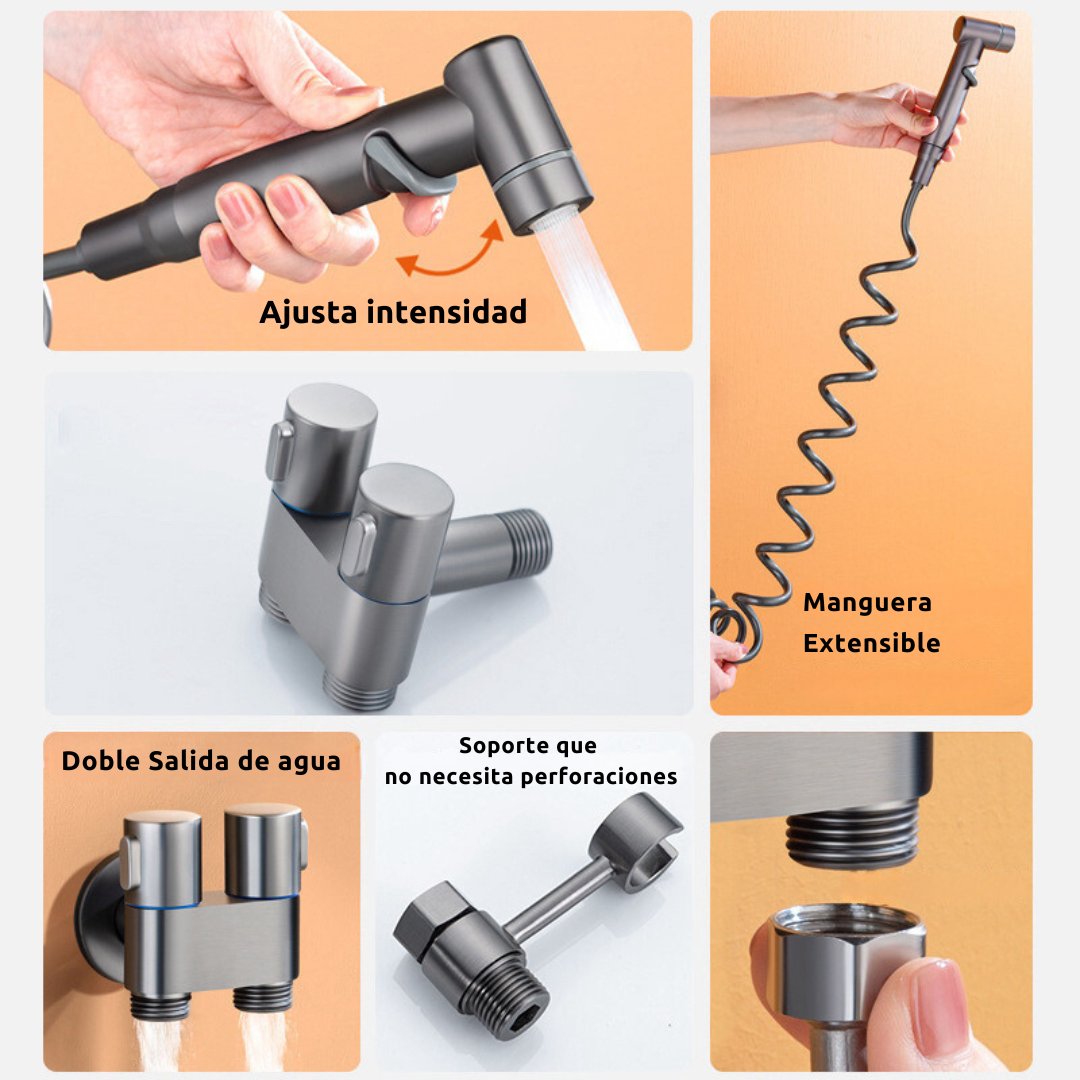 Ajusta intensidad

Manguera Extensible

Doble Salida de agua

Soporte que no necesita perforaciones