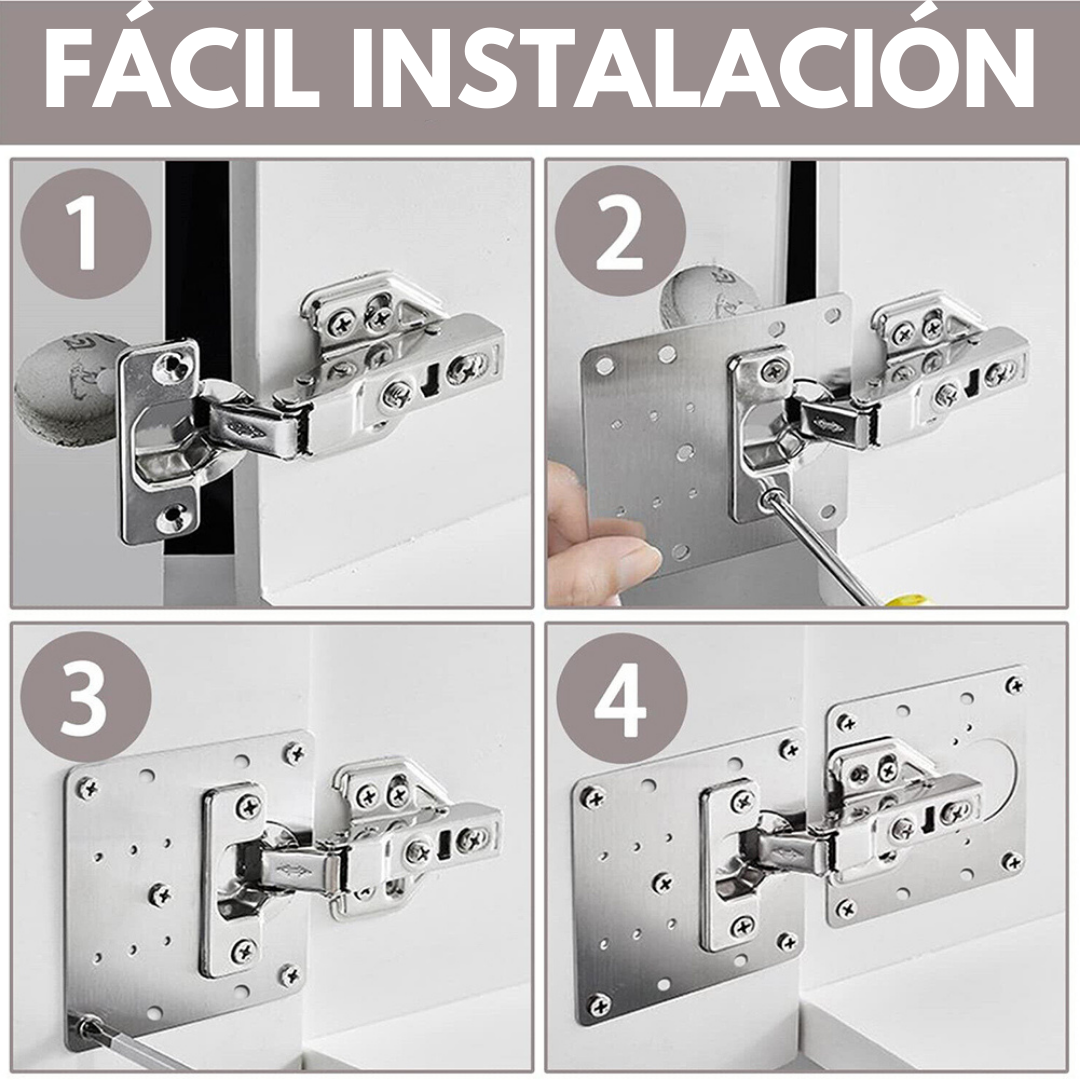 FÁCIL INSTALACIÓN

1

2

3

4