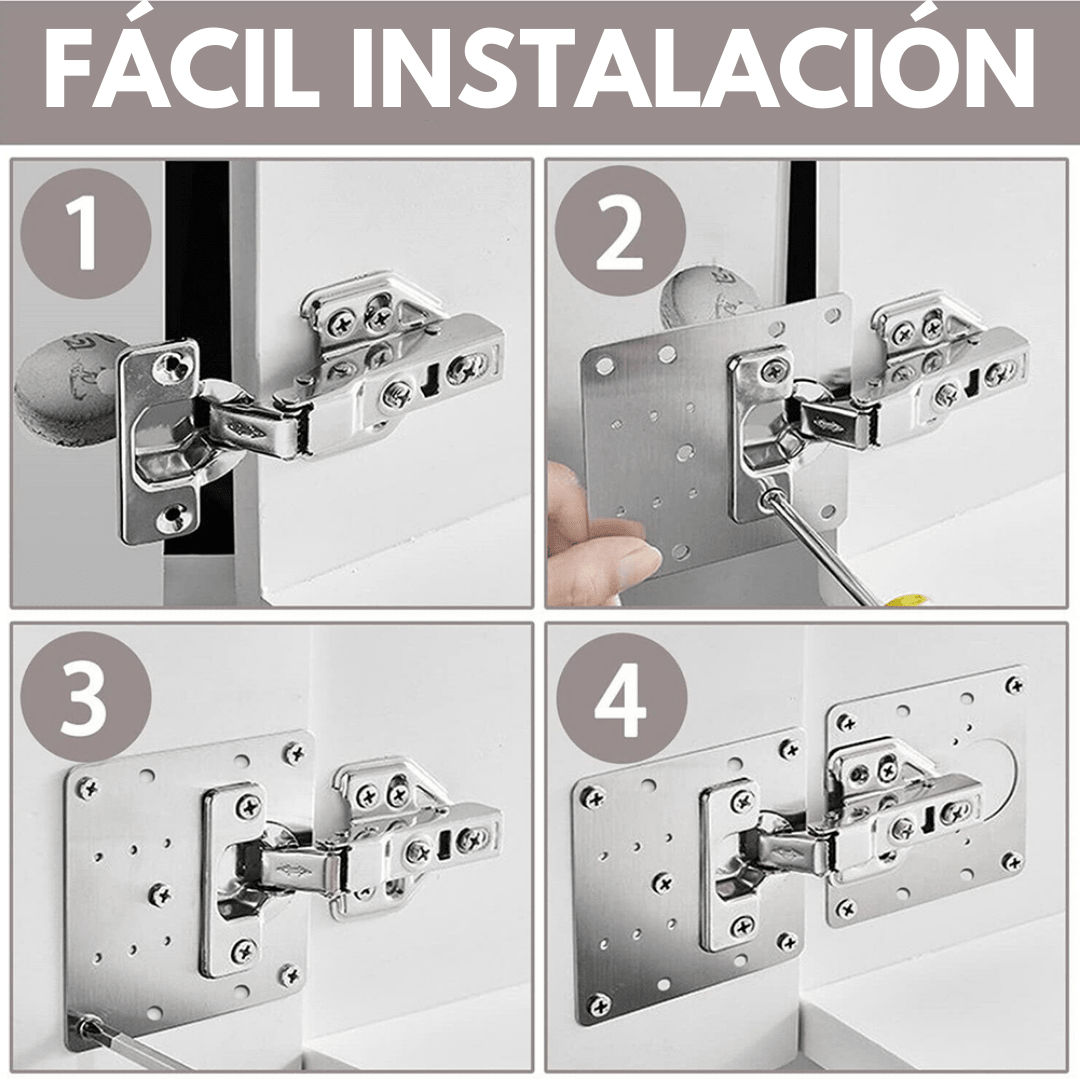 FÁCIL INSTALACIÓN

1

2

3

4