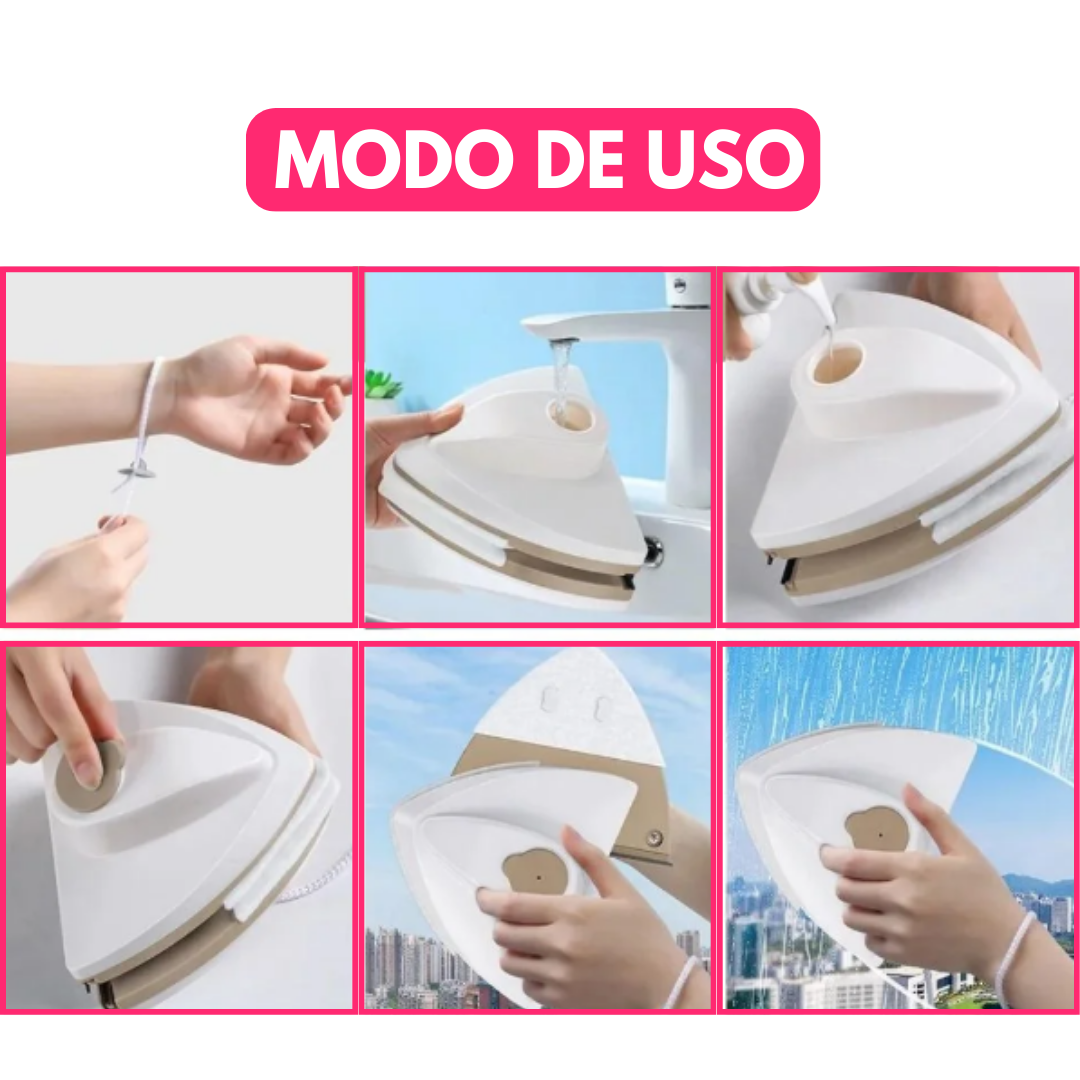 MODO DE USO