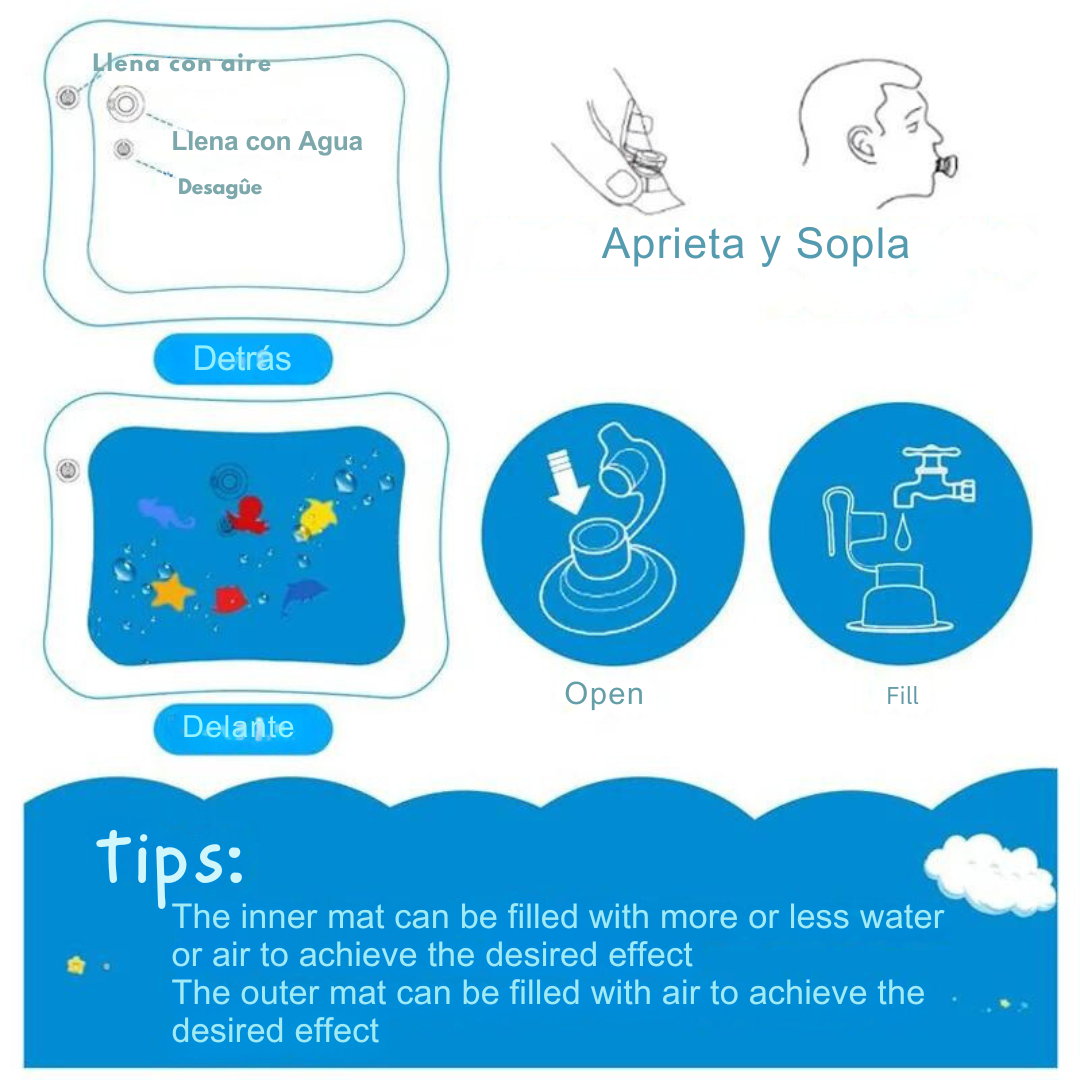 Llena con aire

Llena con Agua

Desagûe

Aprieta y Sopla

Detrás

Delante

Open

Fill

tips:

The inner mat can be filled with more or less water or air to achieve the desired effect
The outer mat can be filled with air to achieve the desired effect