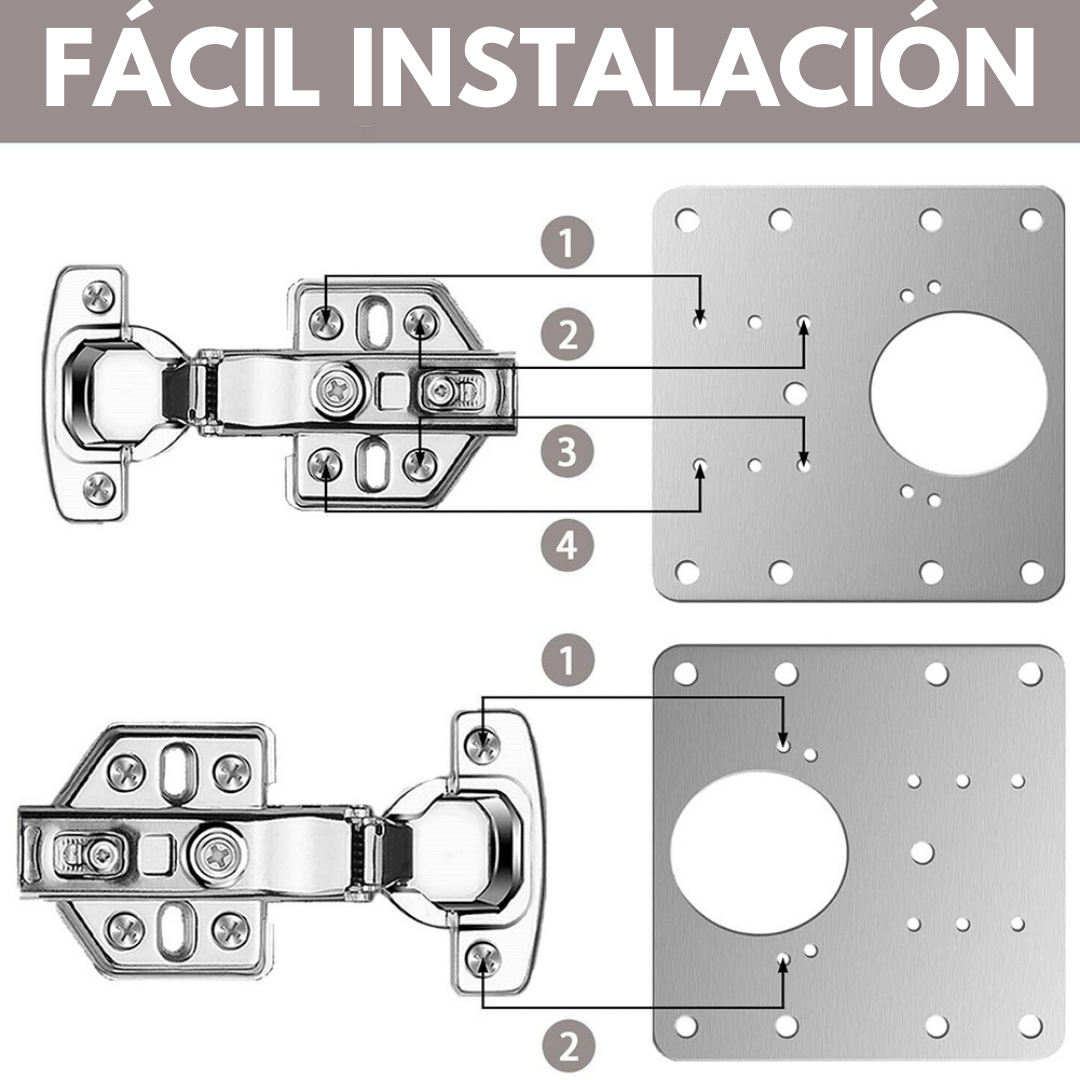 FÁCIL INSTALACIÓN

1
2
3
4

1
2