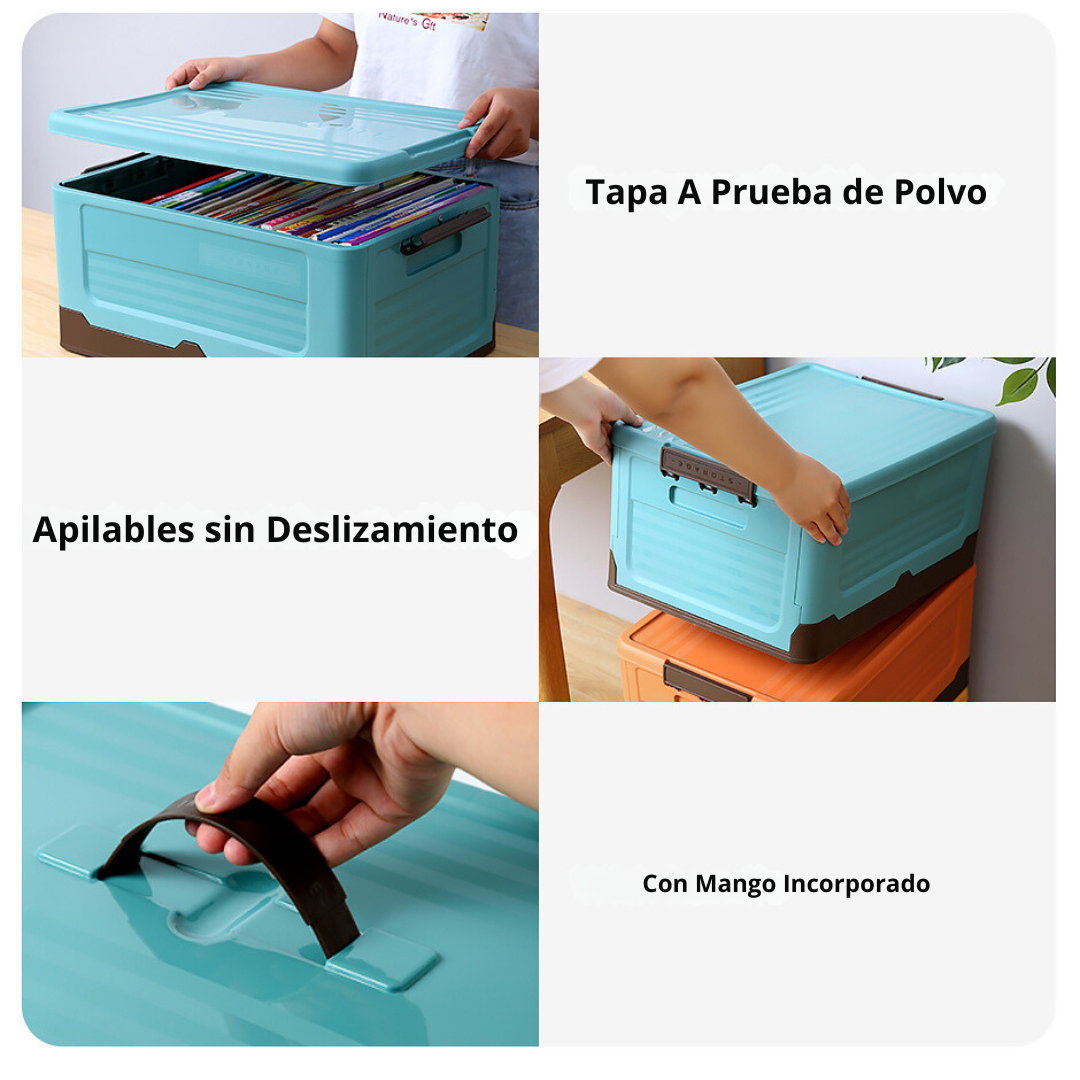 Nature's Gift

Tapa A Prueba de Polvo

Apilables sin Deslizamiento

STORAGE

Con Mango Incorporado