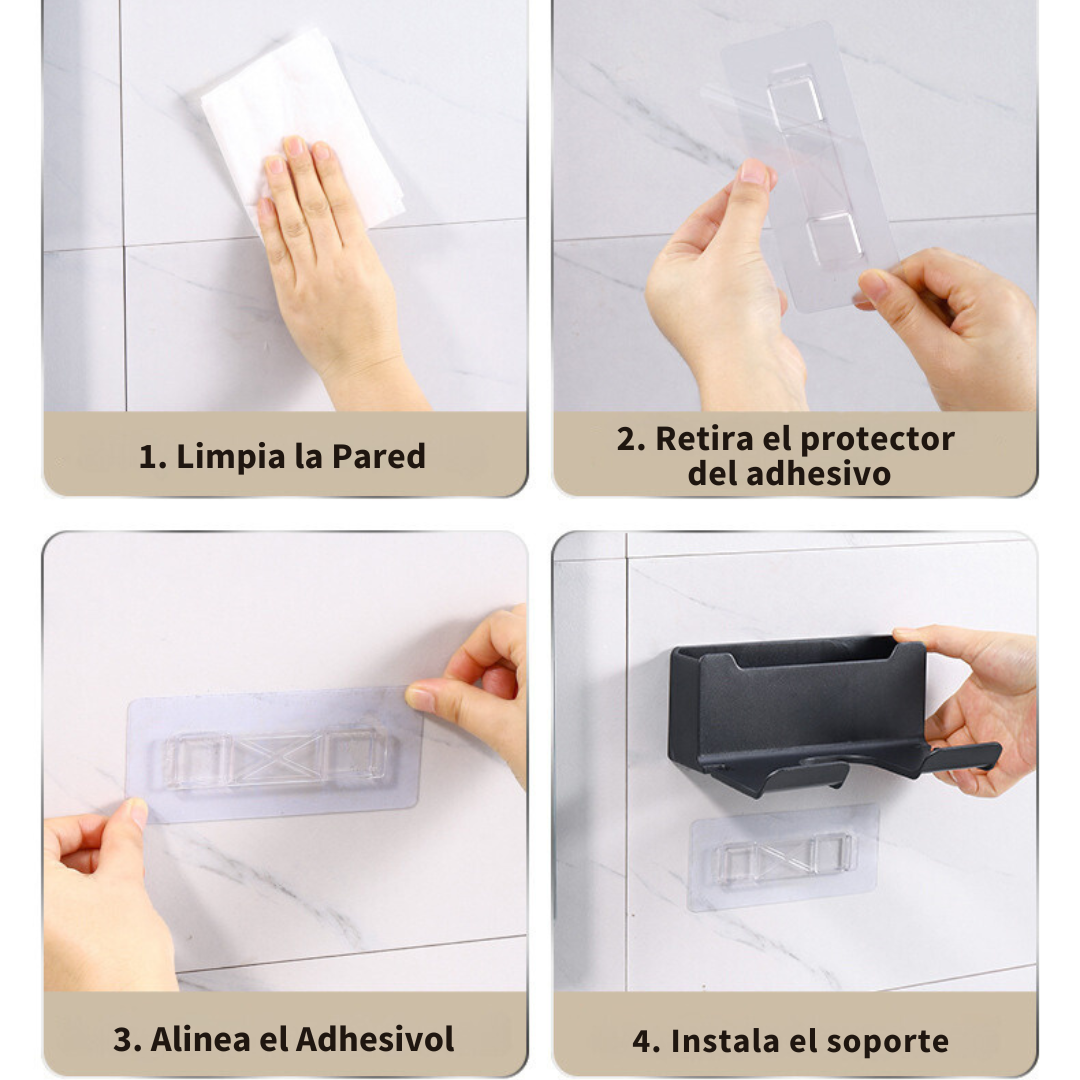 1. Limpia la Pared

2. Retira el protector del adhesivo

3. Alinea el Adhesivol

4. Instala el soporte