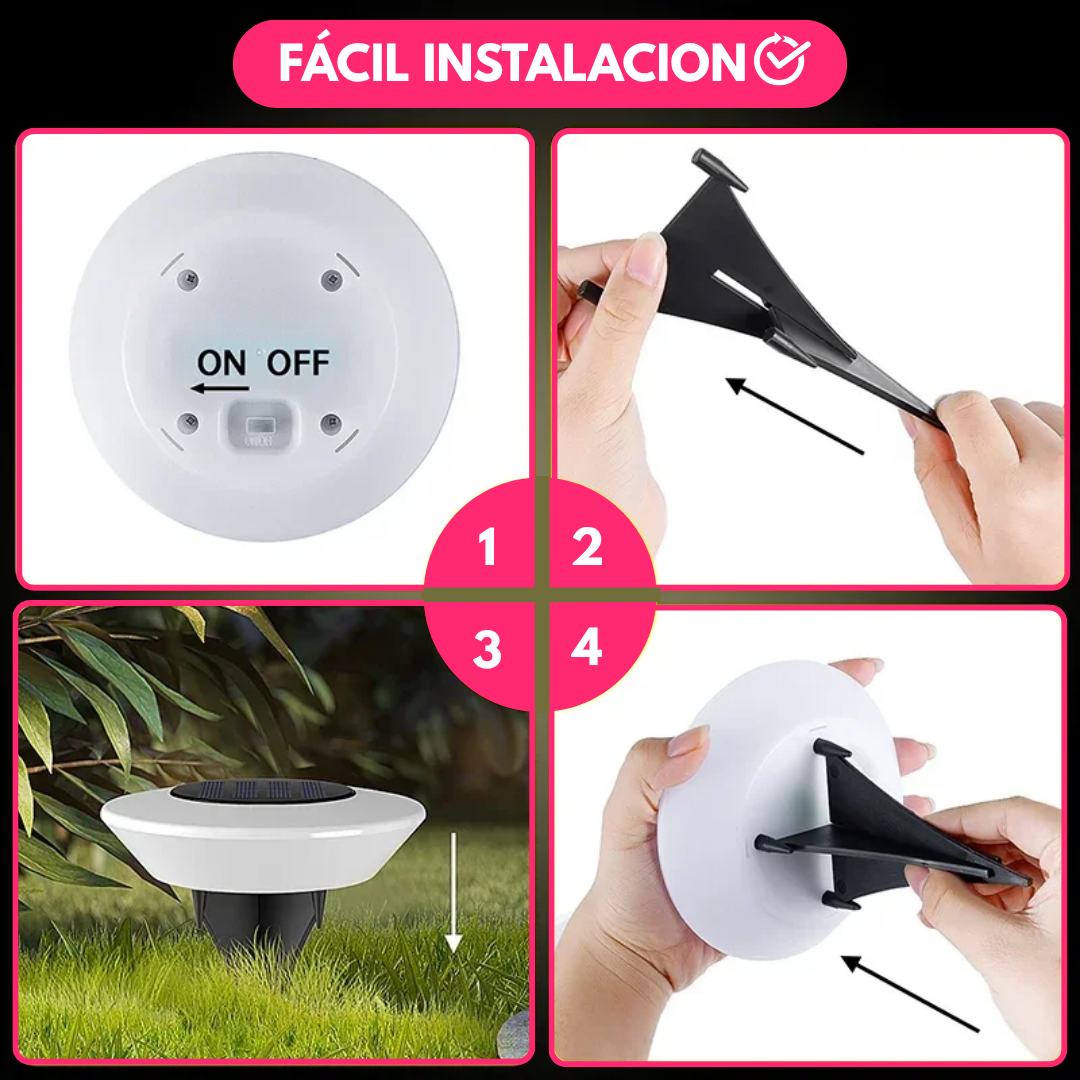 FÁCIL INSTALACION

ON OFF

1

2

3

4