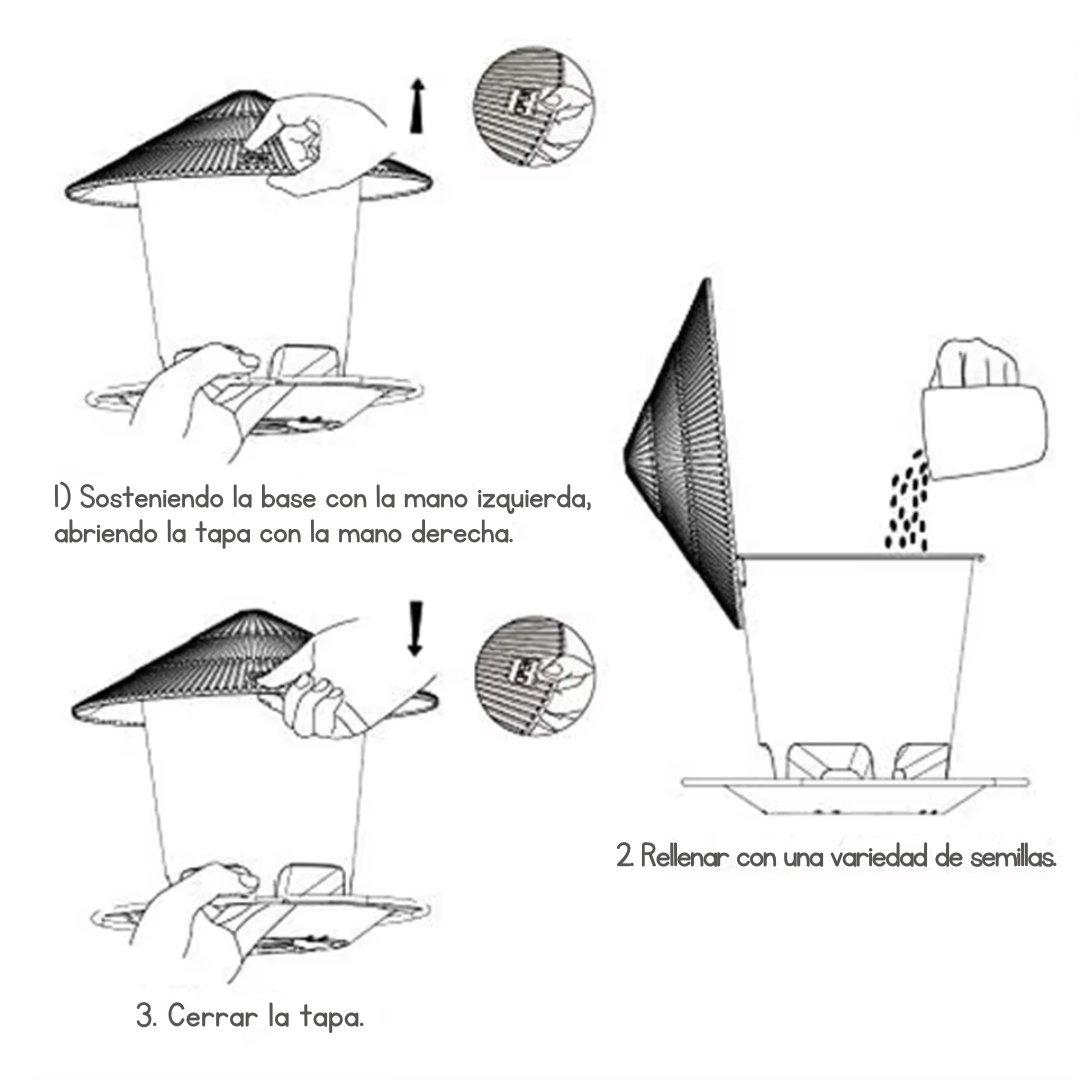 1) Sosteniendo la base con la mano izquierda, abriendo la tapa con la mano derecha.

2 Rellenar con una variedad de semillas.

3. Cerrar la tapa.