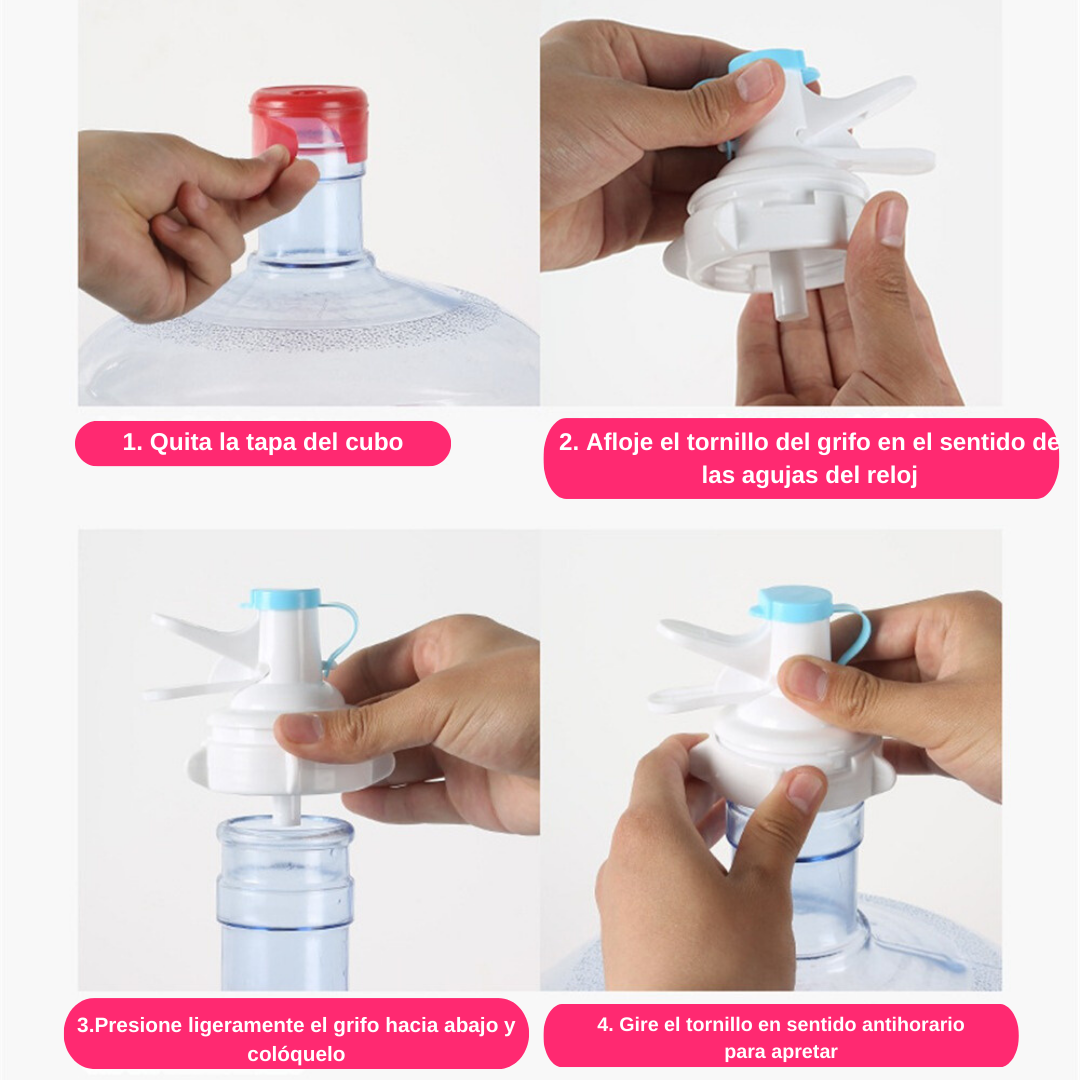 1. Quita la tapa del cubo

2. Afloje el tornillo del grifo en el sentido de las agujas del reloj

3.Presione ligeramente el grifo hacia abajo y colóquelo

4. Gire el tornillo en sentido antihorario para apretar