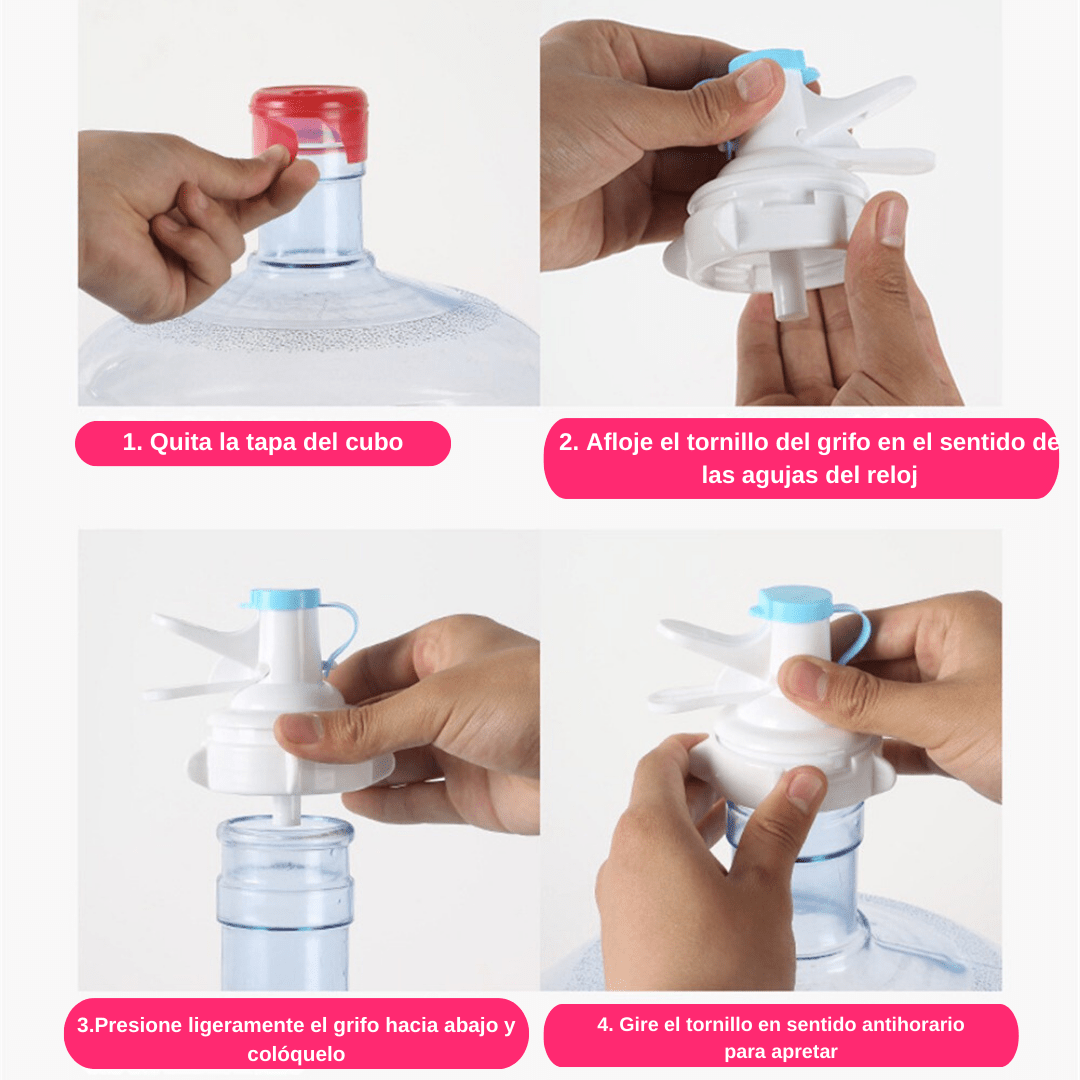 1. Quita la tapa del cubo

2. Afloje el tornillo del grifo en el sentido de las agujas del reloj

3.Presione ligeramente el grifo hacia abajo y colóquelo

4. Gire el tornillo en sentido antihorario para apretar