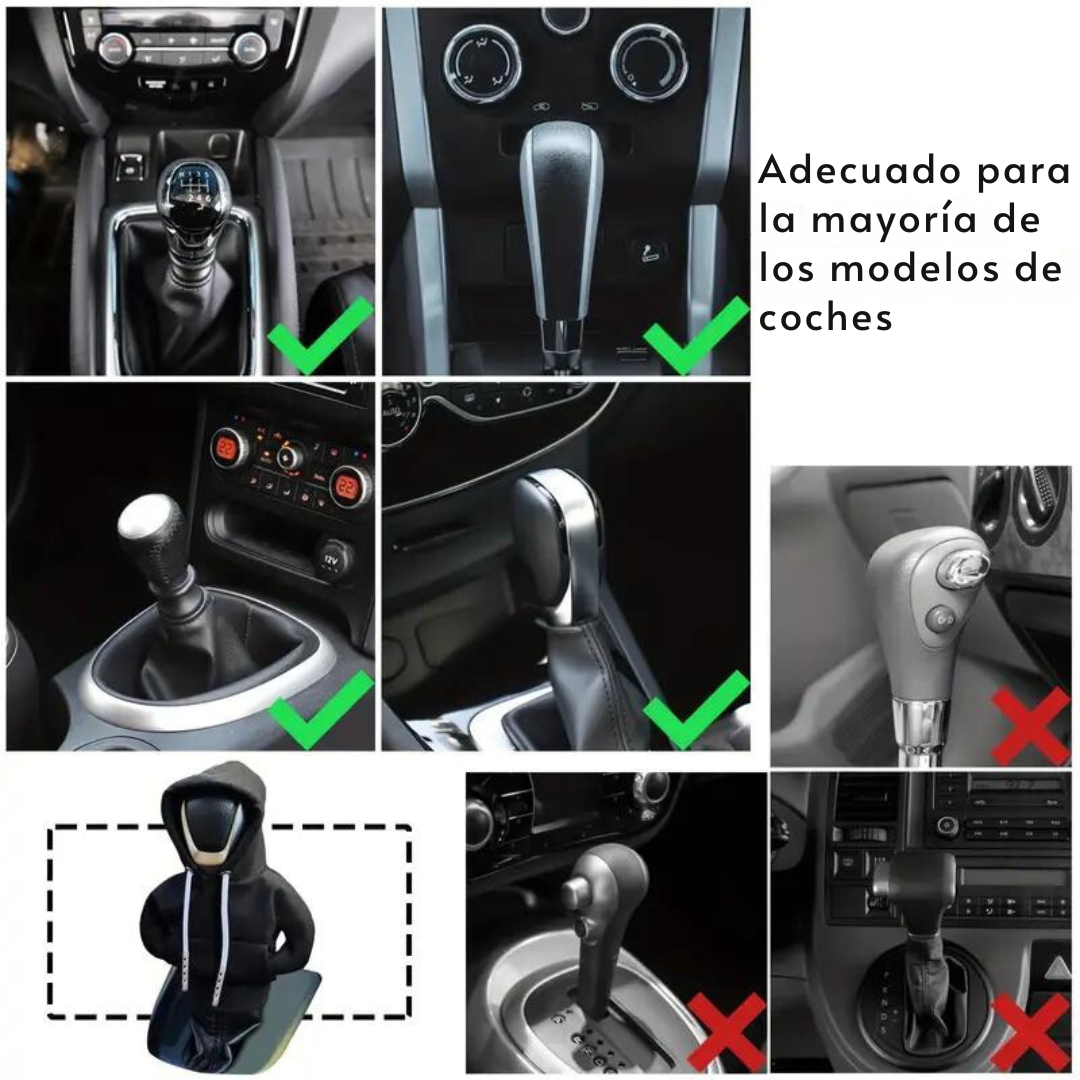 Adecuado para la mayoría de los modelos de coches

22

22

12V