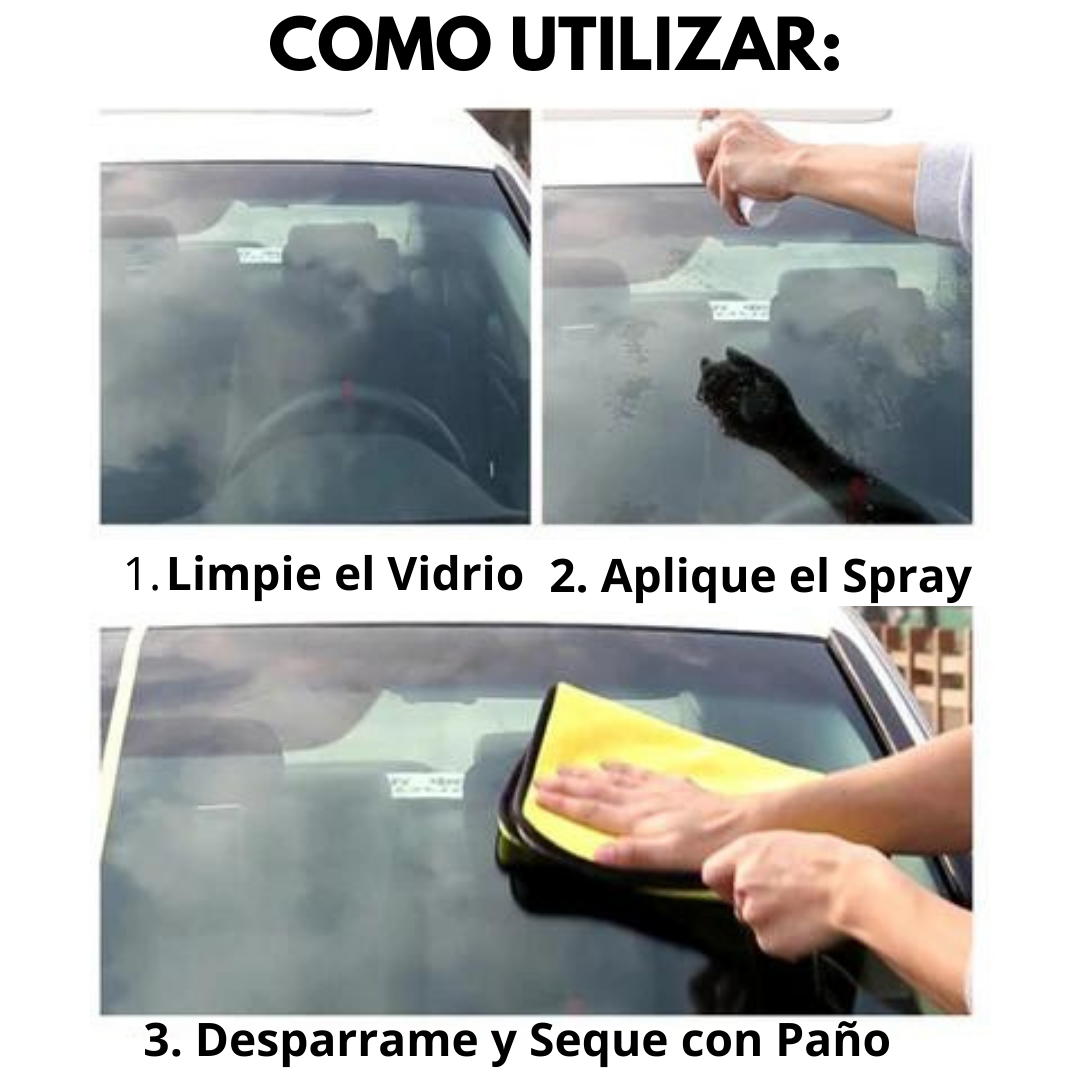 COMO UTILIZAR:

1. Limpie el Vidrio

2. Aplique el Spray

3. Desparrame y Seque con Paño