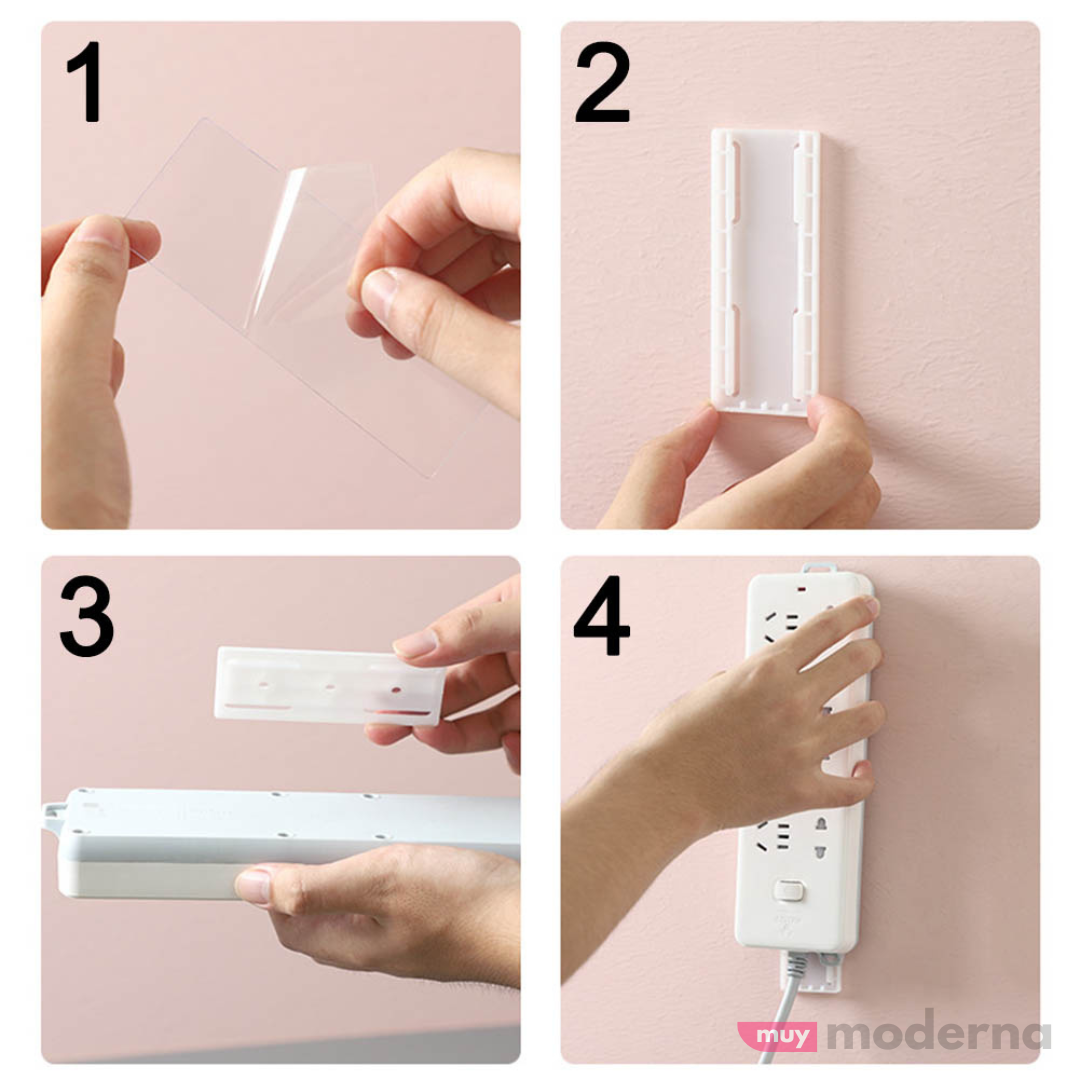 1

2

3

4

muy moderna