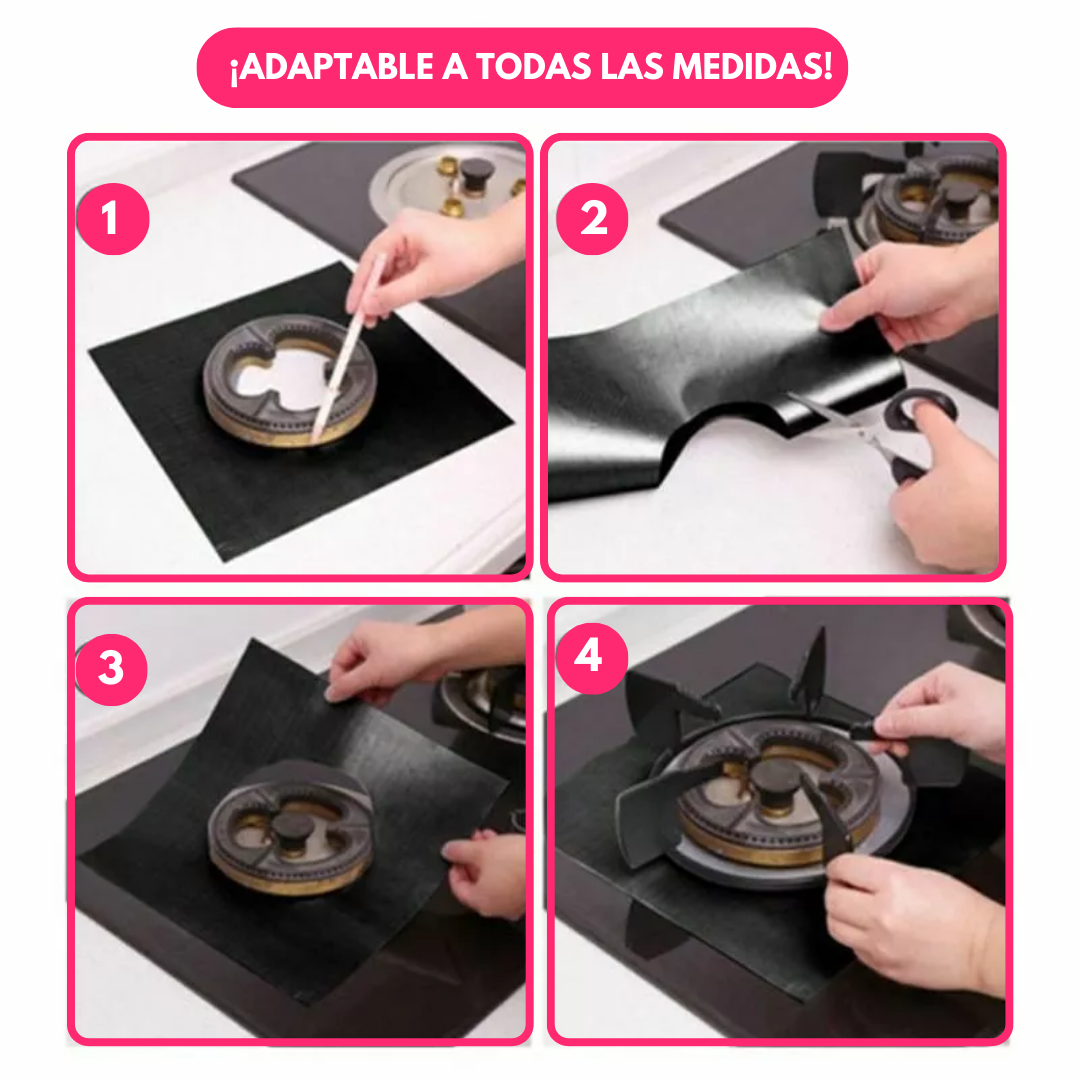 ¡ADAPTABLE A TODAS LAS MEDIDAS!

1

2

3

4