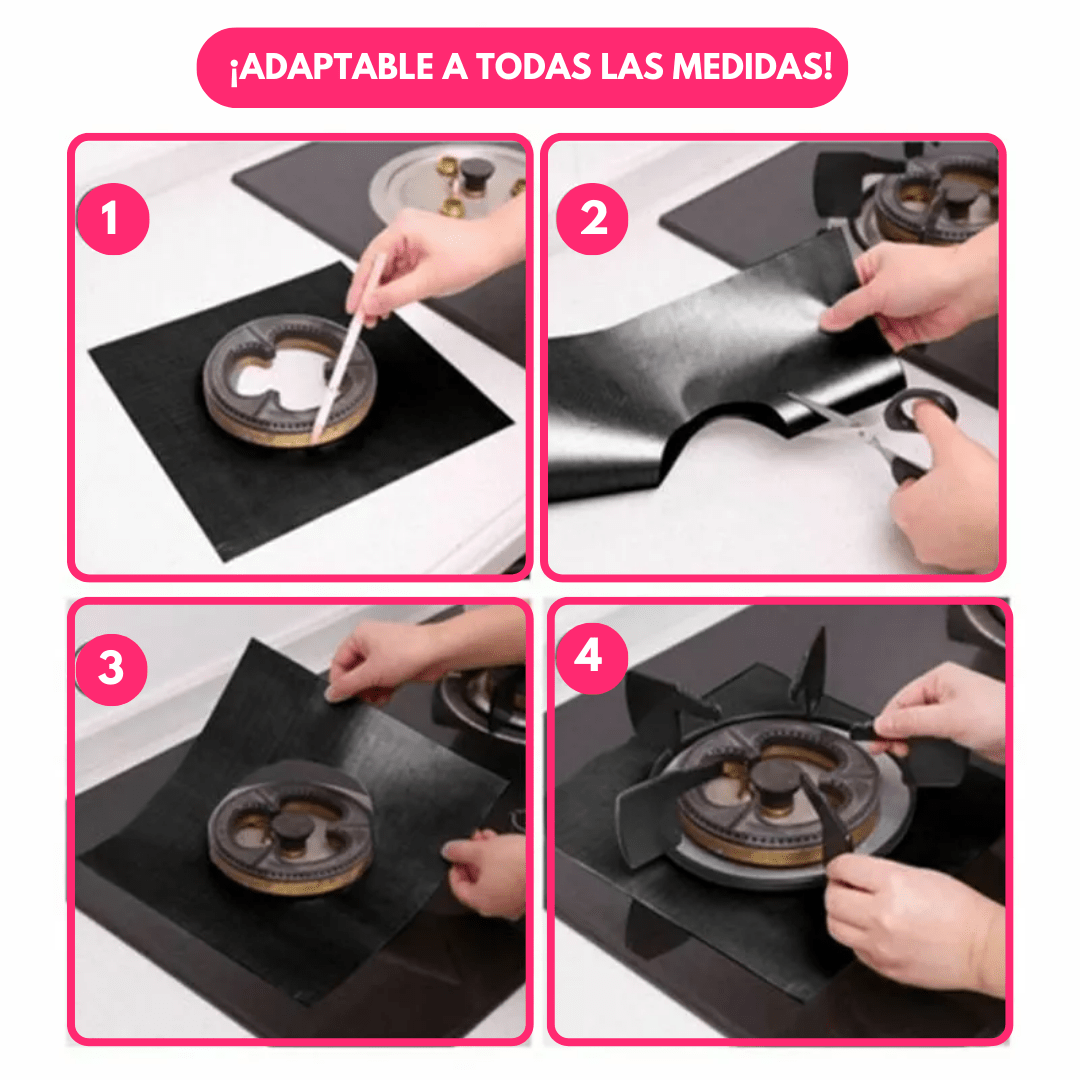 ¡ADAPTABLE A TODAS LAS MEDIDAS!

1

2

3

4