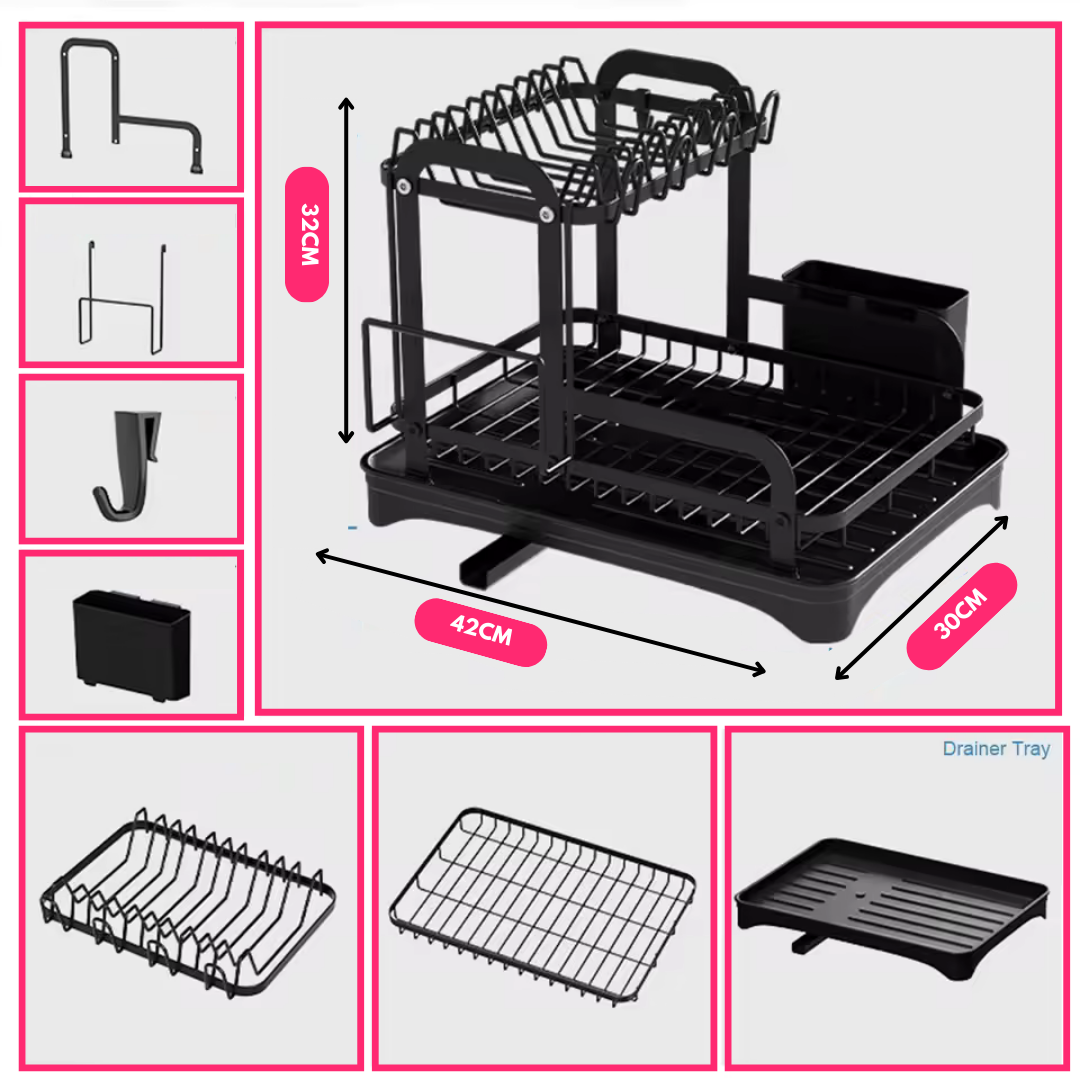 32CM

42CM

30CM

Drainer Tray