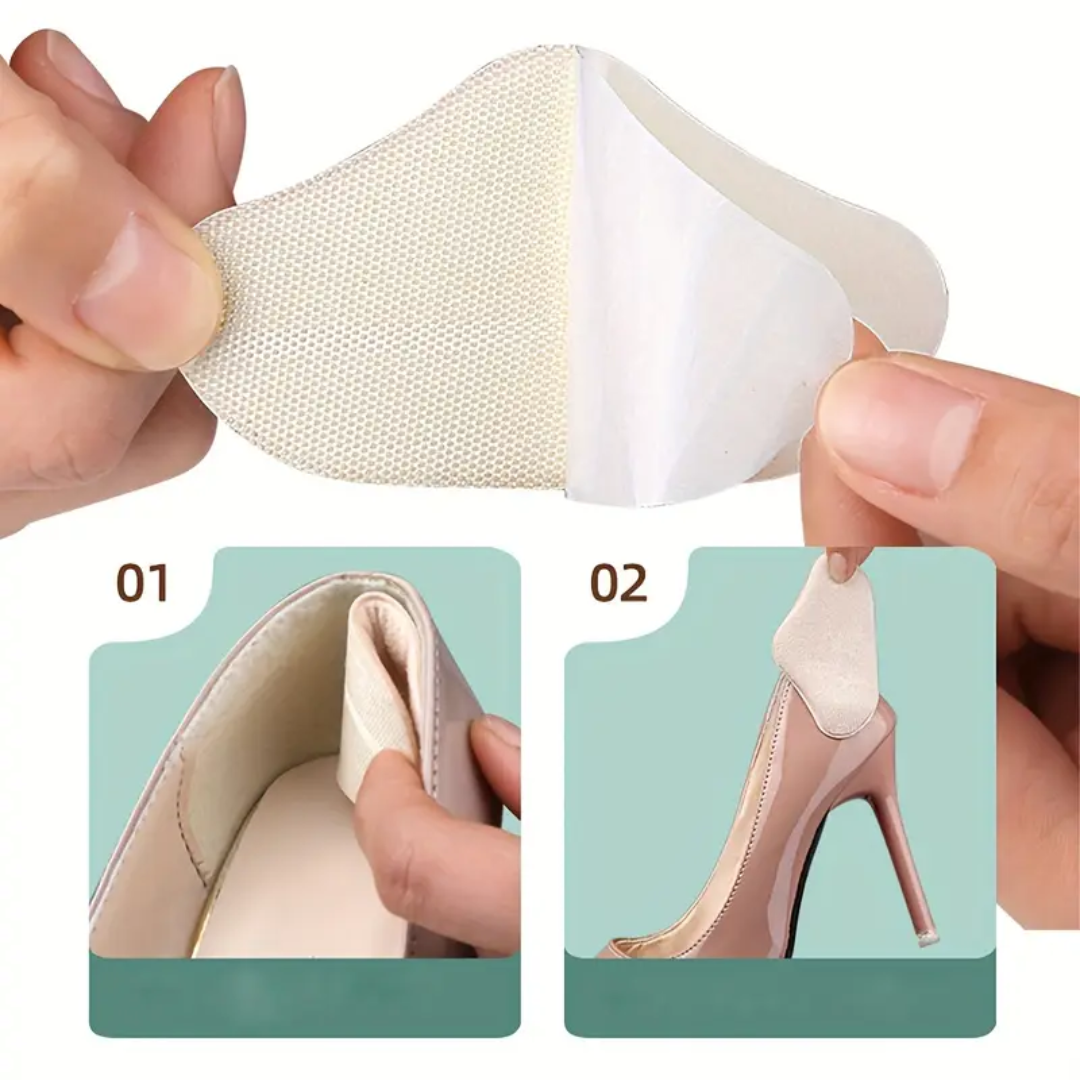 01

02