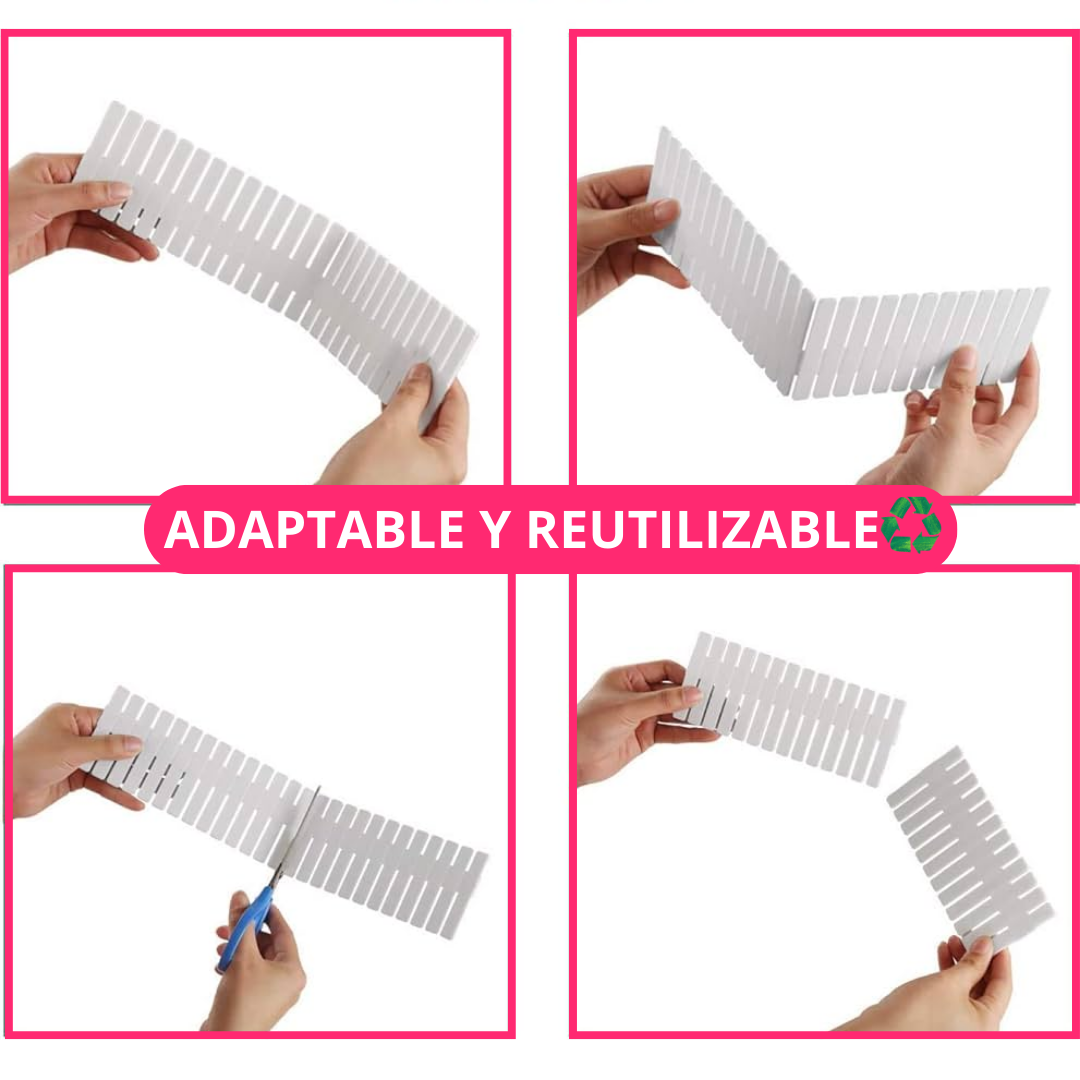 ADAPTABLE Y REUTILIZABLE♻️