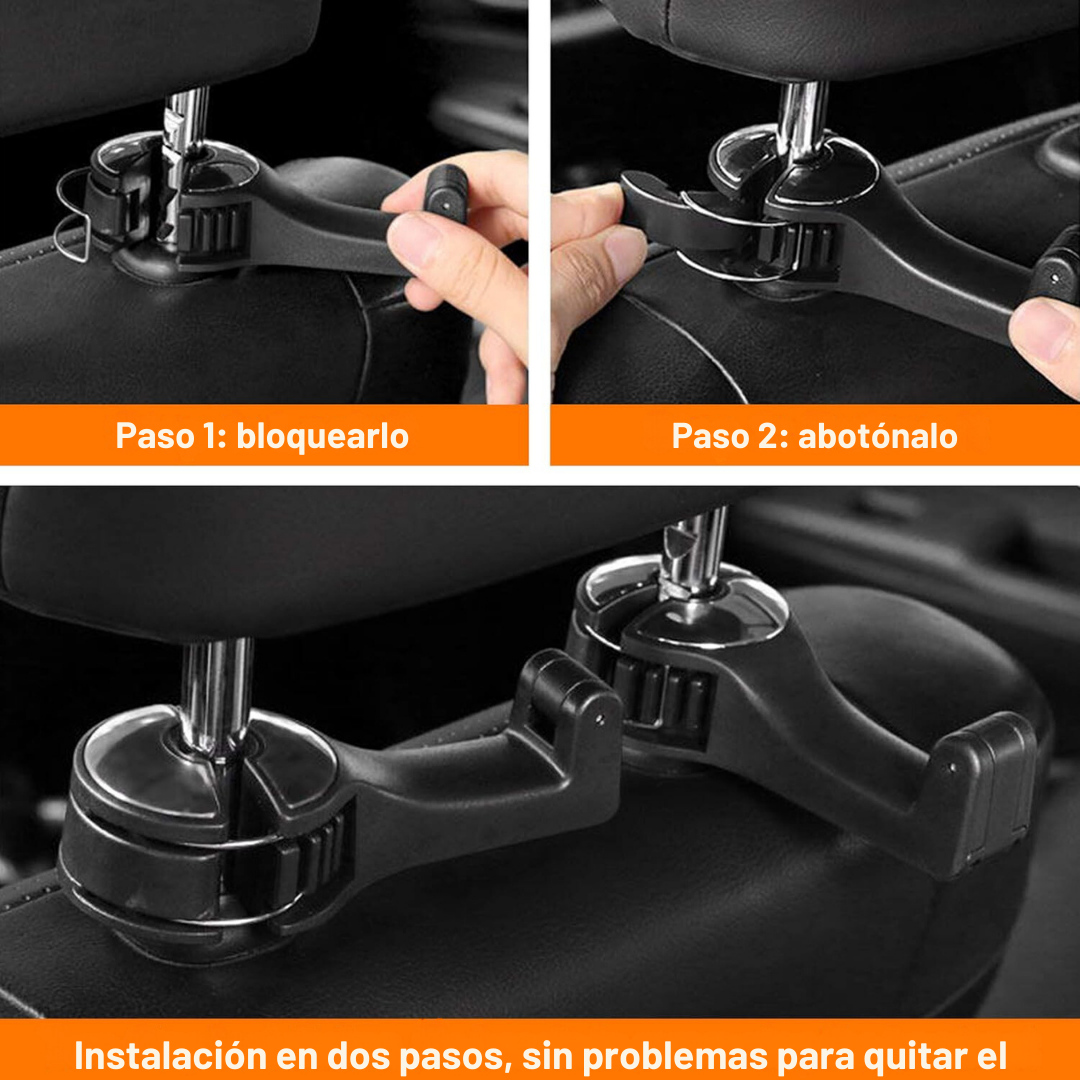 Paso 1: bloquearlo

Paso 2: abotónalo

Instalación en dos pasos, sin problemas para quitar el