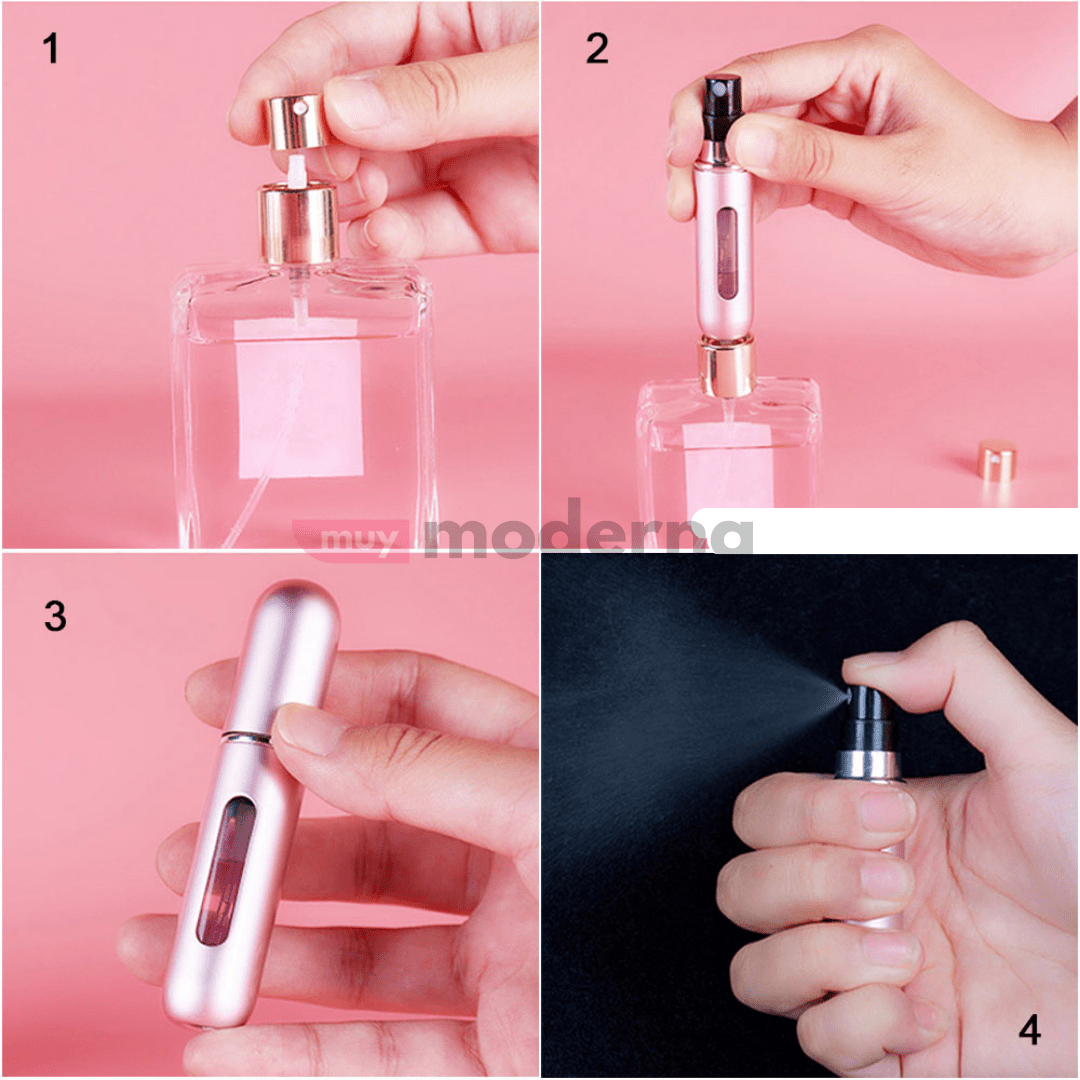 1

2

muy moderna

3

4