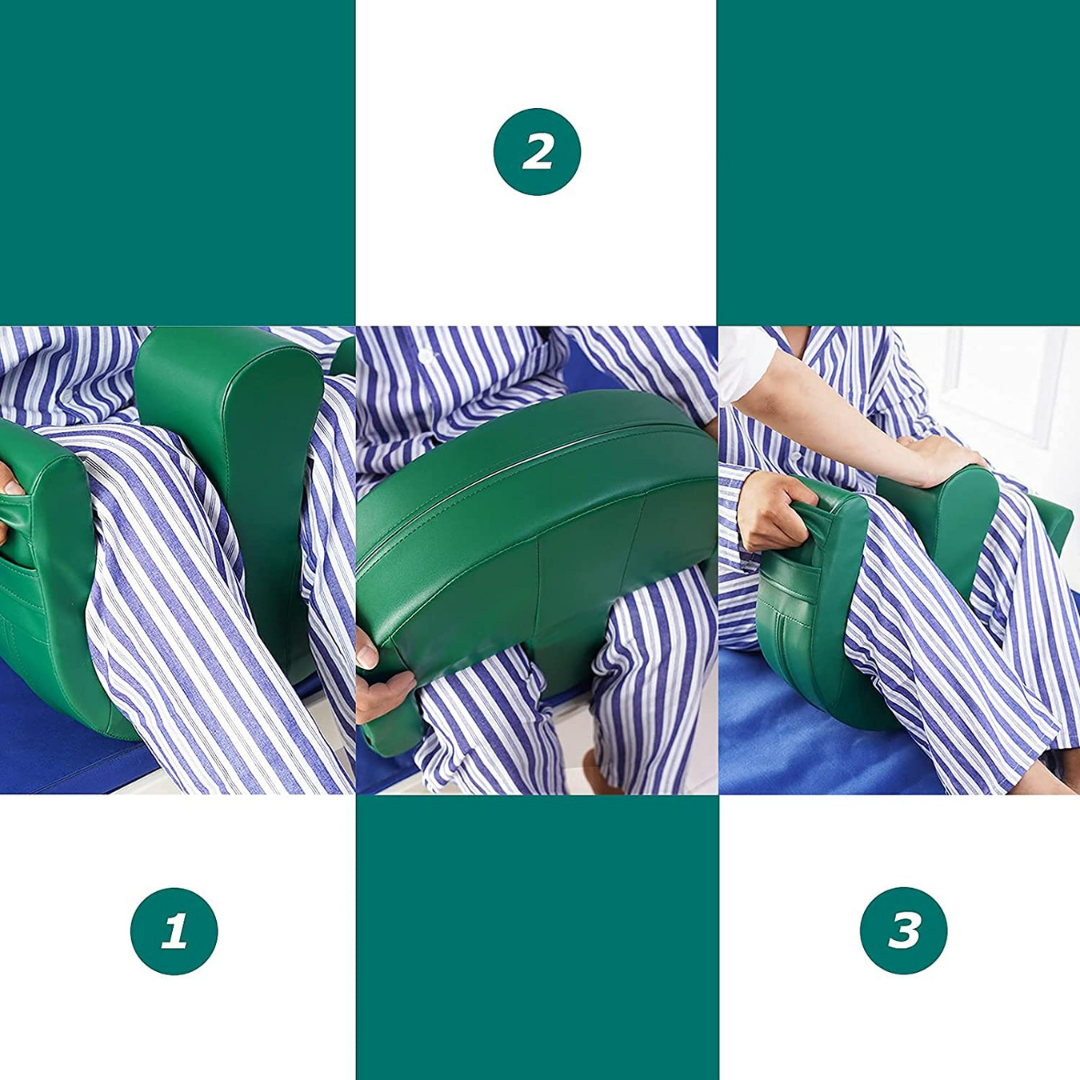 2

1

3