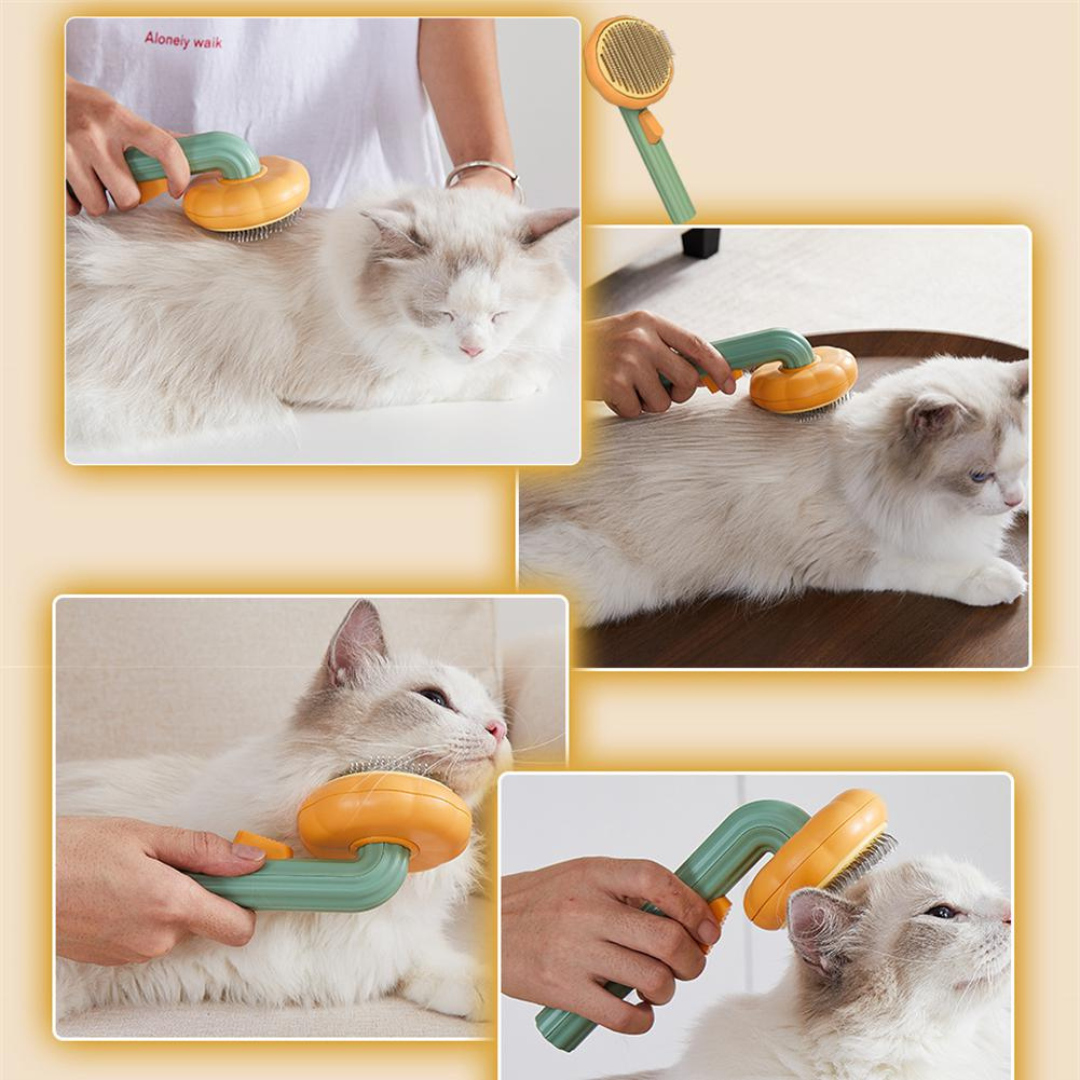 Alonely walk