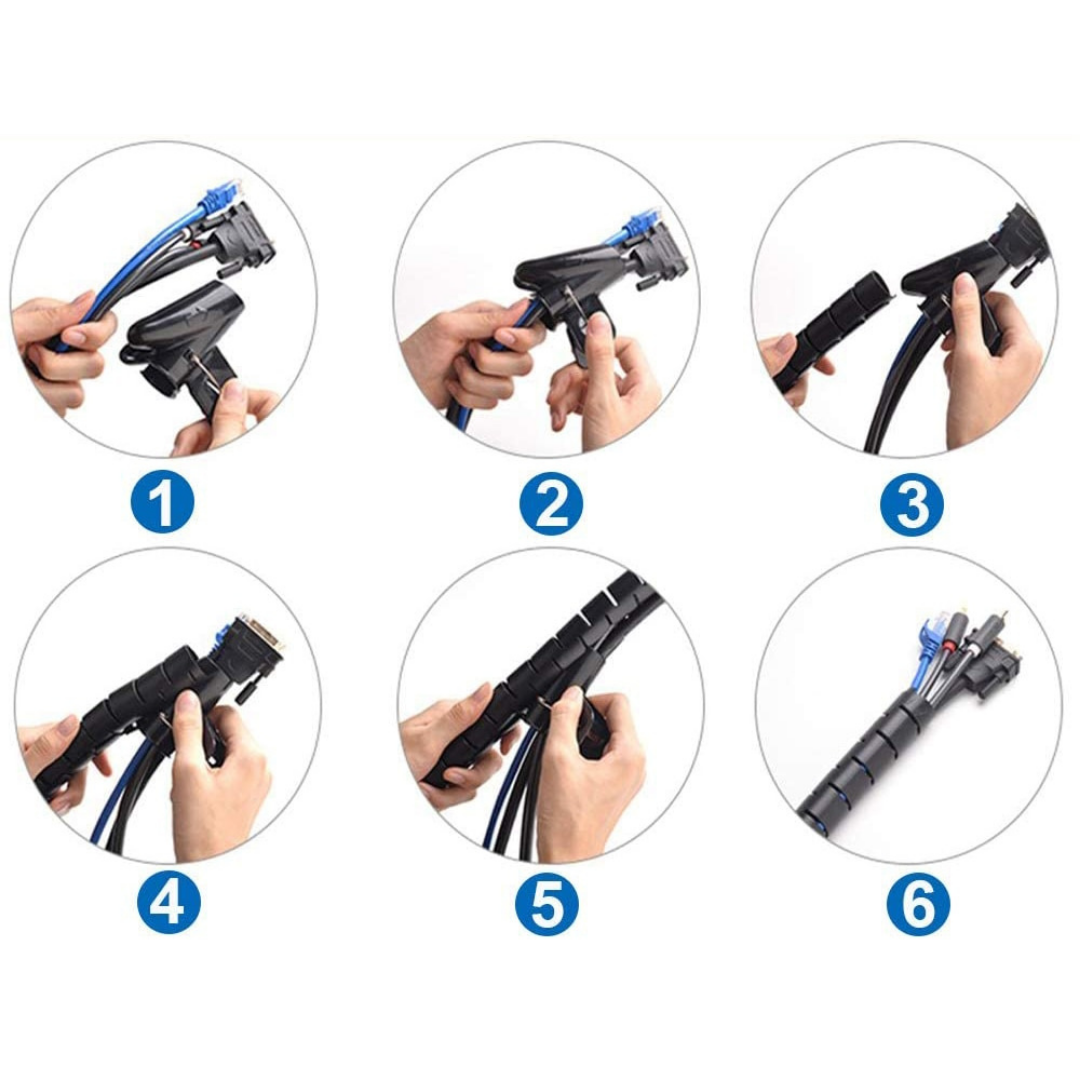 1
2
3
4
5
6