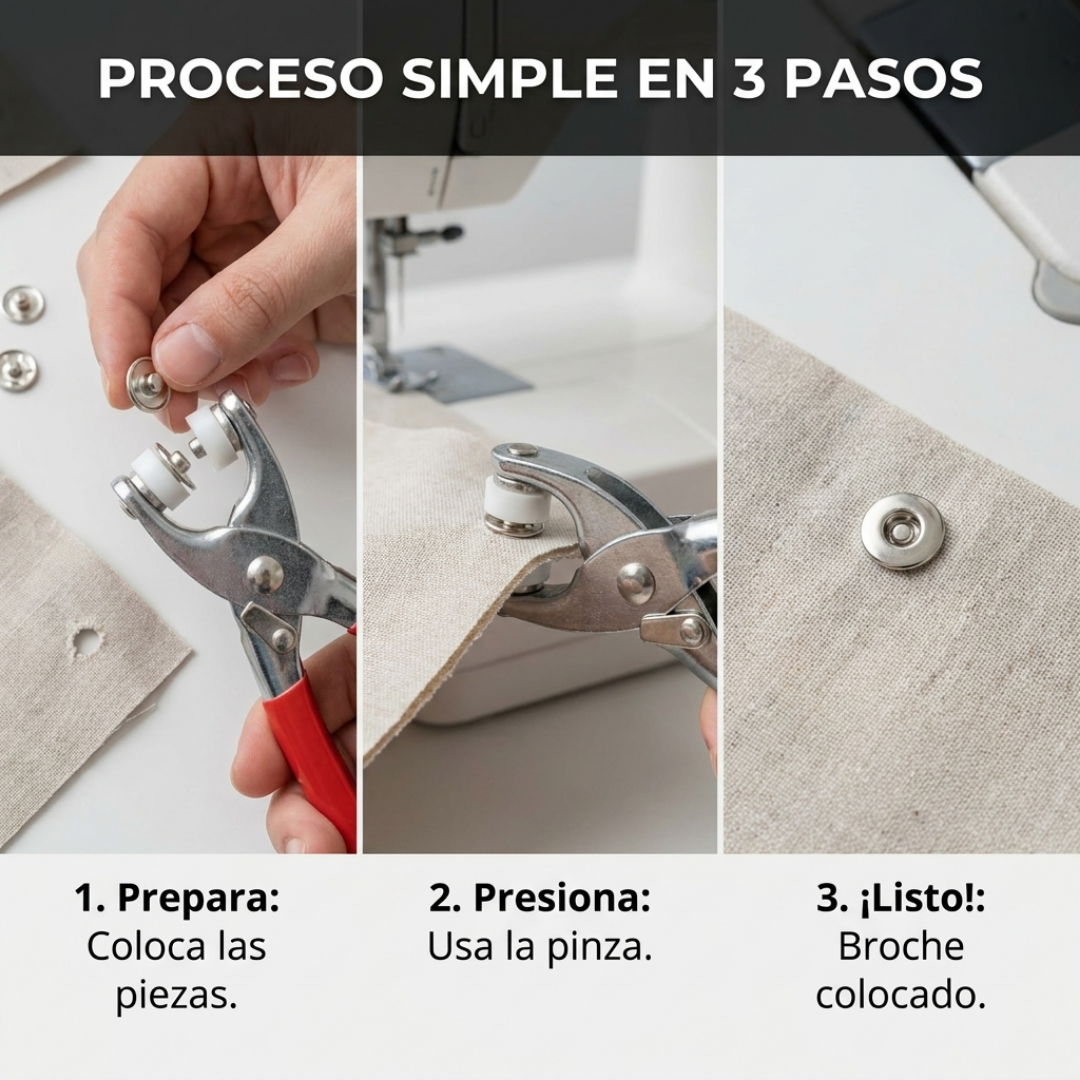 PROCESO SIMPLE EN 3 PASOS

1. Prepara:
Coloca las piezas.

2. Presiona:
Usa la pinza.

3. ¡Listo!:
Broche colocado.