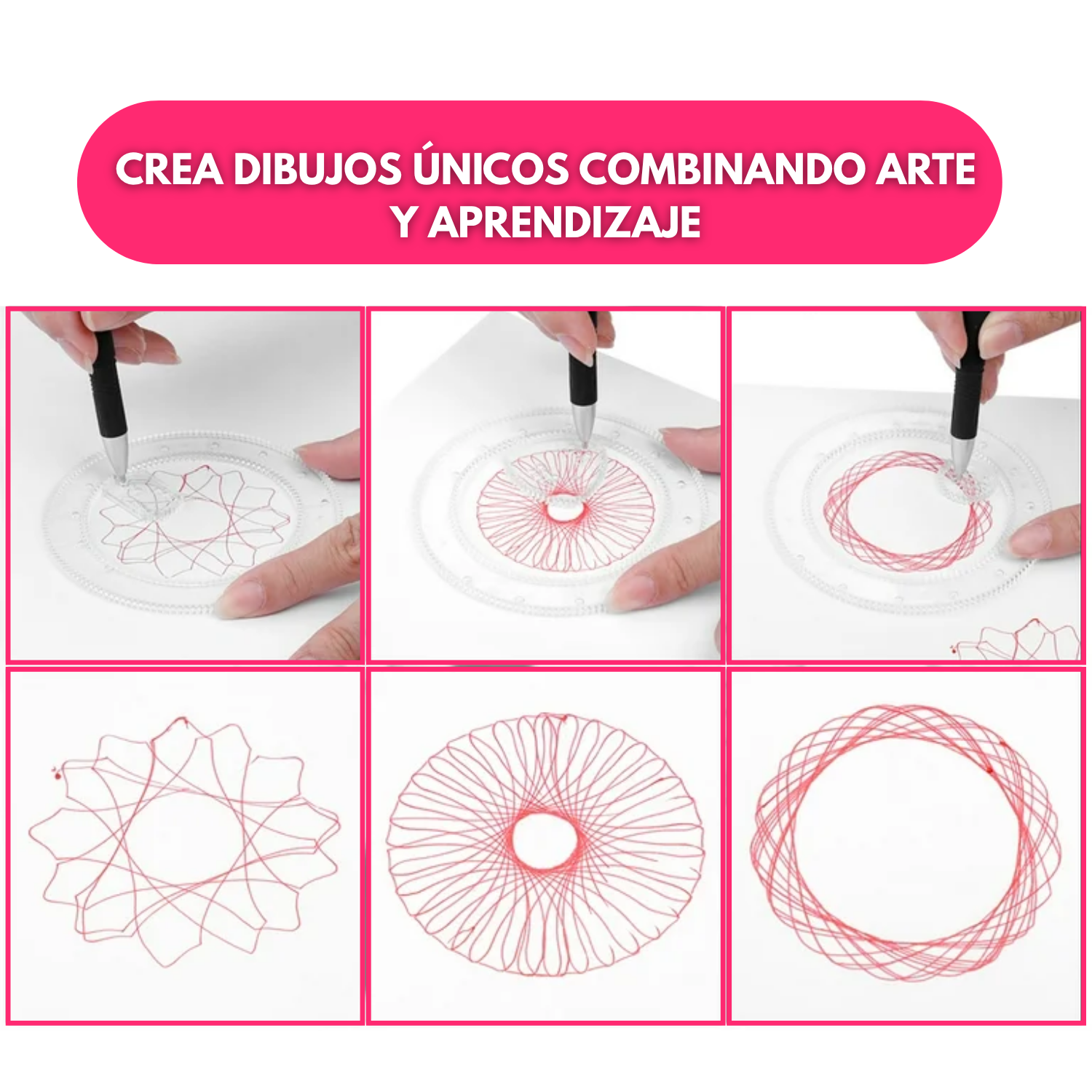 CREA DIBUJOS ÚNICOS COMBINANDO ARTE Y APRENDIZAJE