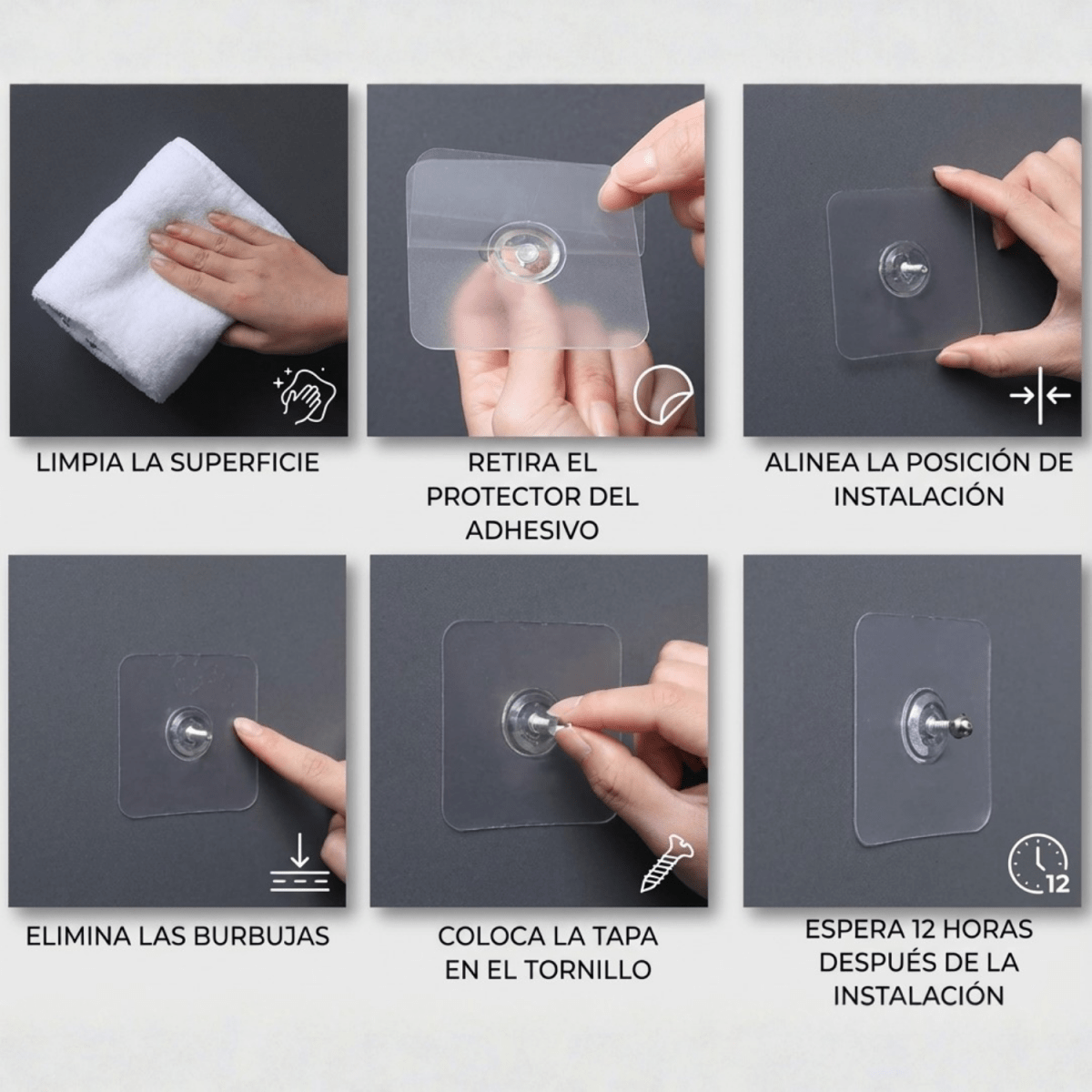 LIMPIA LA SUPERFICIE

RETIRA EL PROTECTOR DEL ADHESIVO

ALINEA LA POSICIÓN DE INSTALACIÓN

ELIMINA LAS BURBUJAS

COLOCA LA TAPA EN EL TORNILLO

12

ESPERA 12 HORAS DESPUÉS DE LA INSTALACIÓN