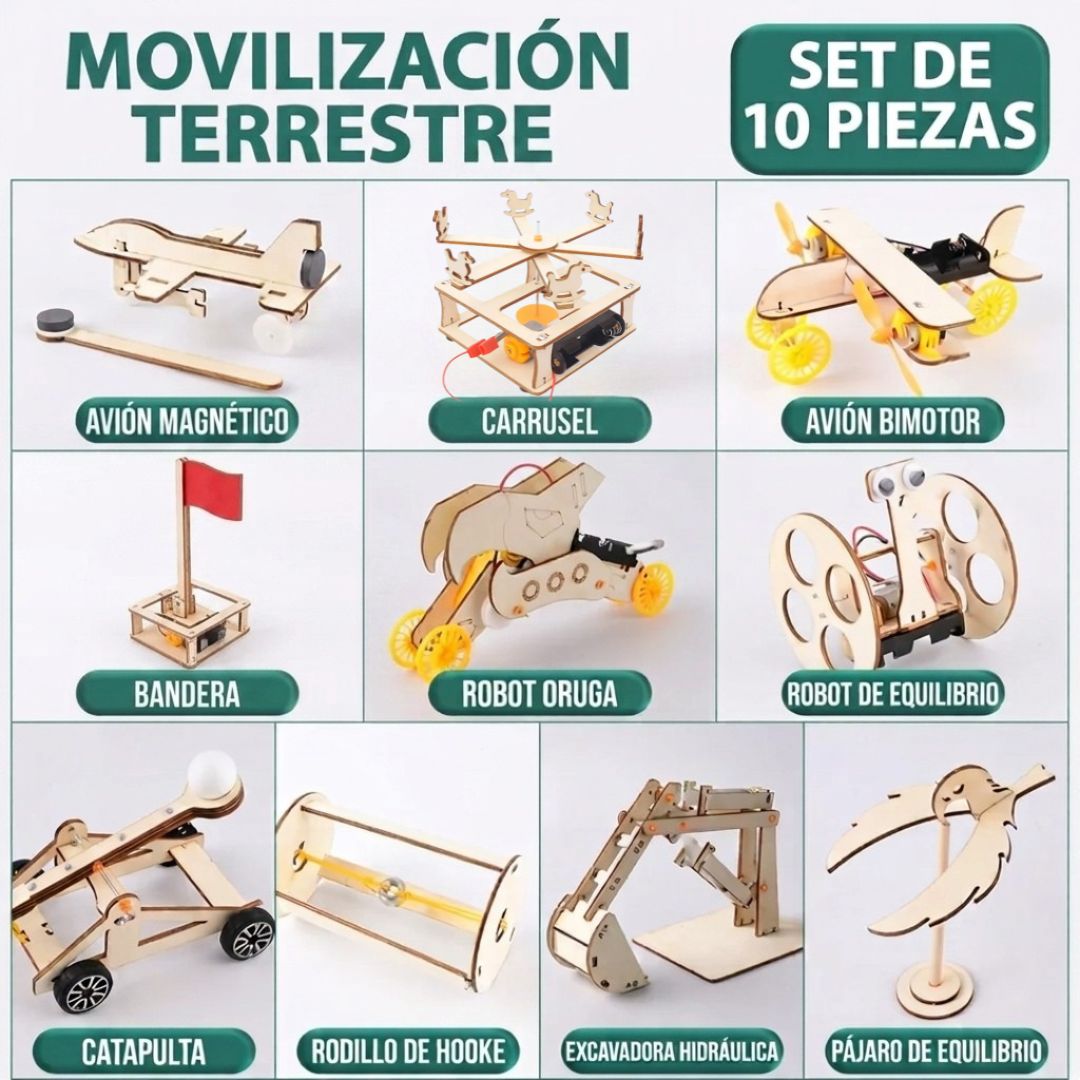 MOVILIZACIÓN TERRESTRE

SET DE 10 PIEZAS

AVIÓN MAGNÉTICO

CARRUSEL

AVIÓN BIMOTOR

BANDERA

ROBOT ORUGA

ROBOT DE EQUILIBRIO

CATAPULTA

RODILLO DE HOOKE

EXCAVADORA HIDRÁULICA

PÁJARO DE EQUILIBRIO