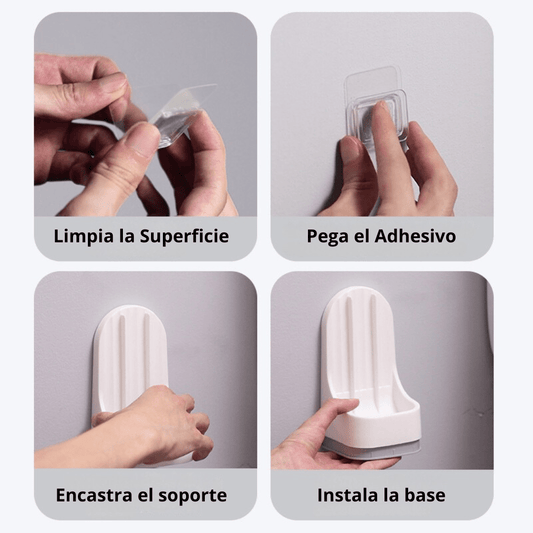 Limpia la Superficie

Pega el Adhesivo

Encastra el soporte

Instala la base