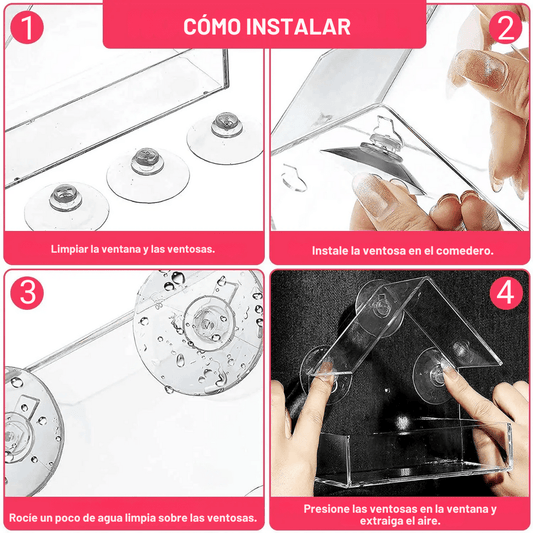 CÓMO INSTALAR

1

Limpiar la ventana y las ventosas.

2

Instale la ventosa en el comedero.

3

Rocíe un poco de agua limpia sobre las ventosas.

4

Presione las ventosas en la ventana y extraiga el aire.